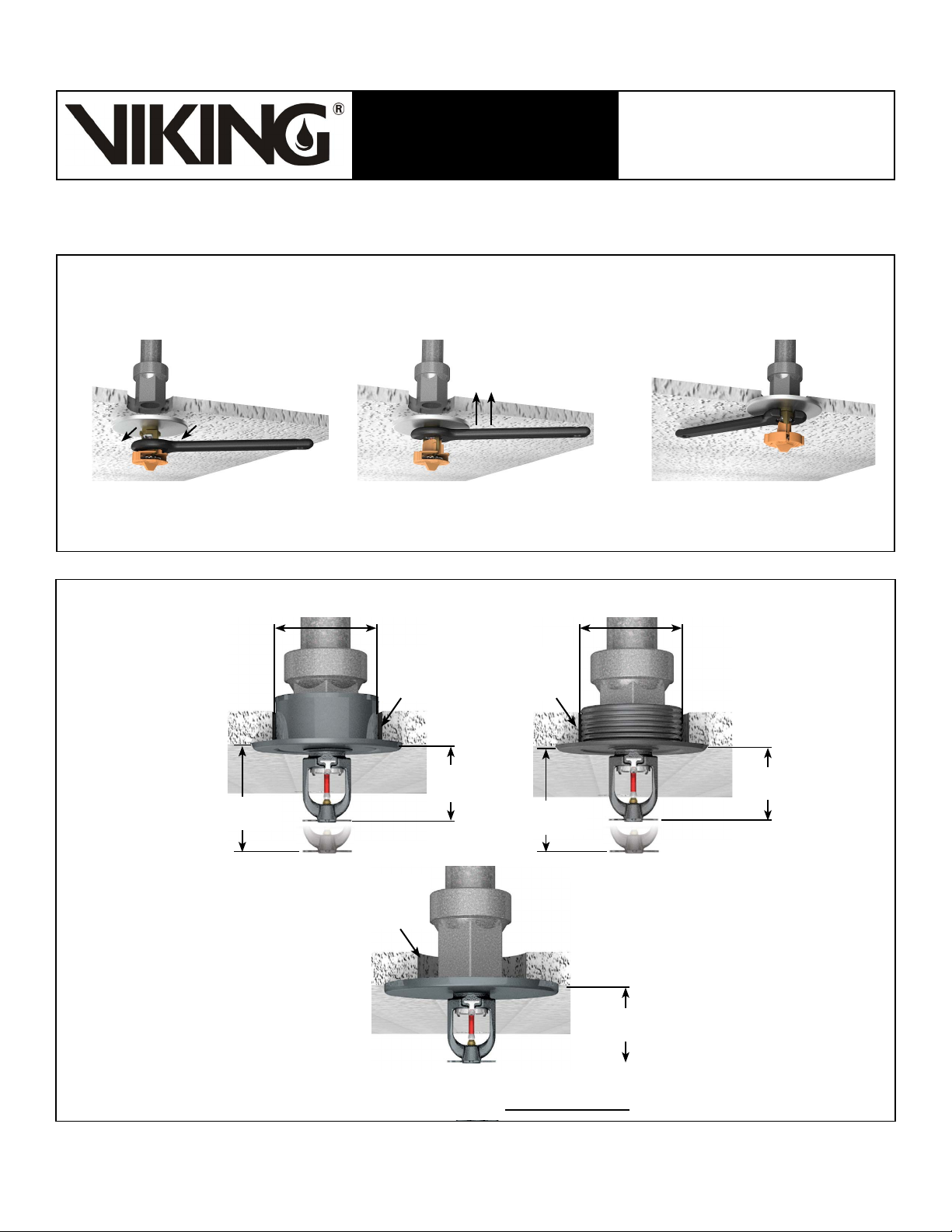 VIKING®