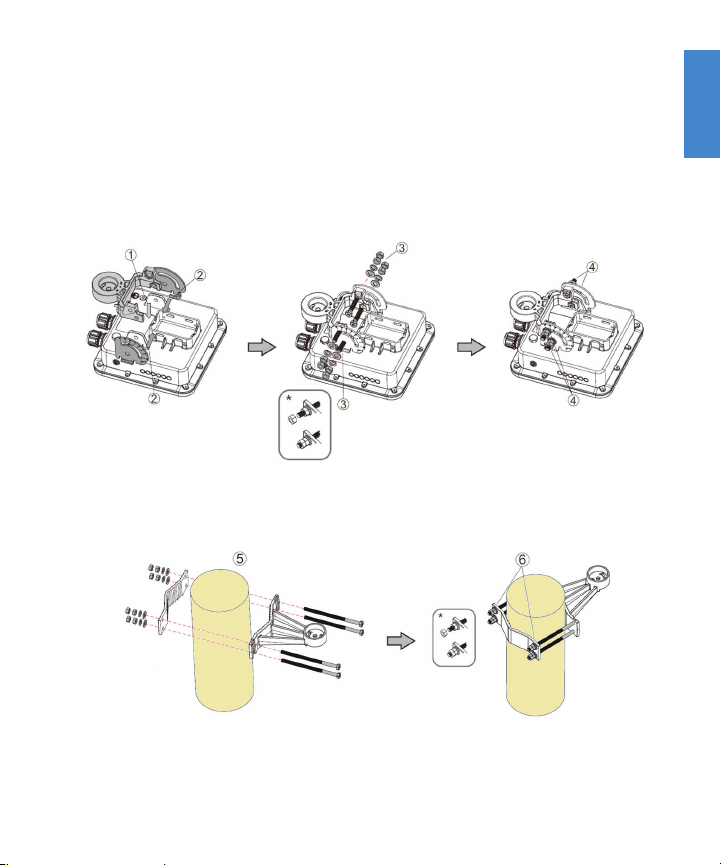 ①
②
②
③
③
*
④
④
⑤
*
⑥