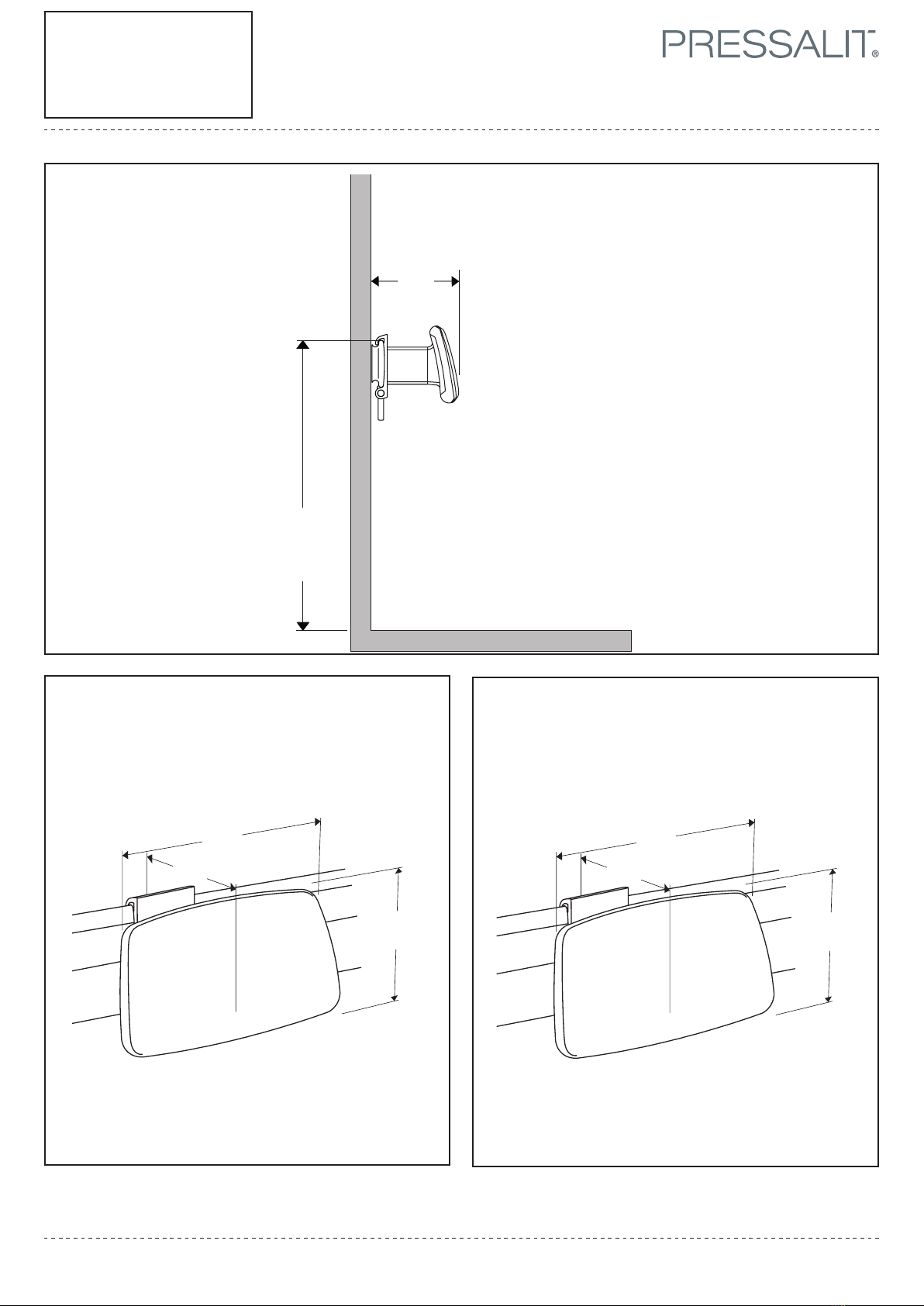 PRESSALIT®