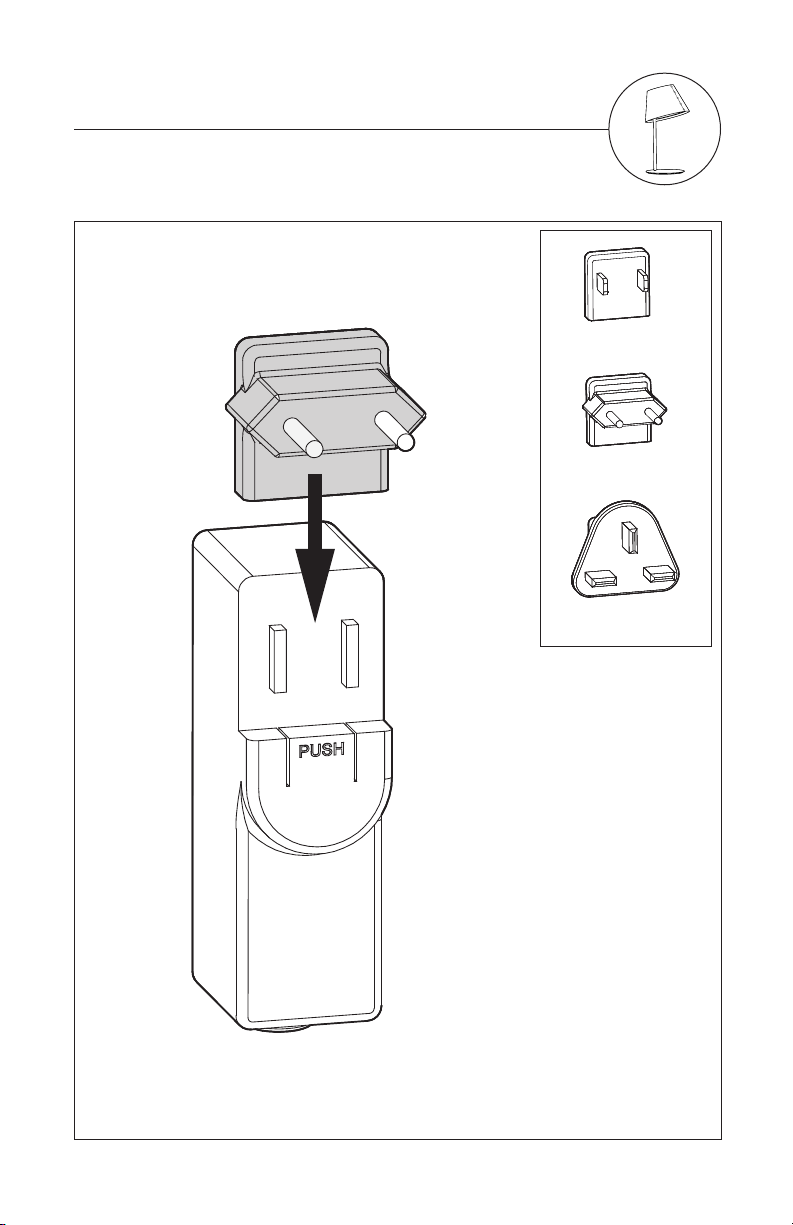 PUSH