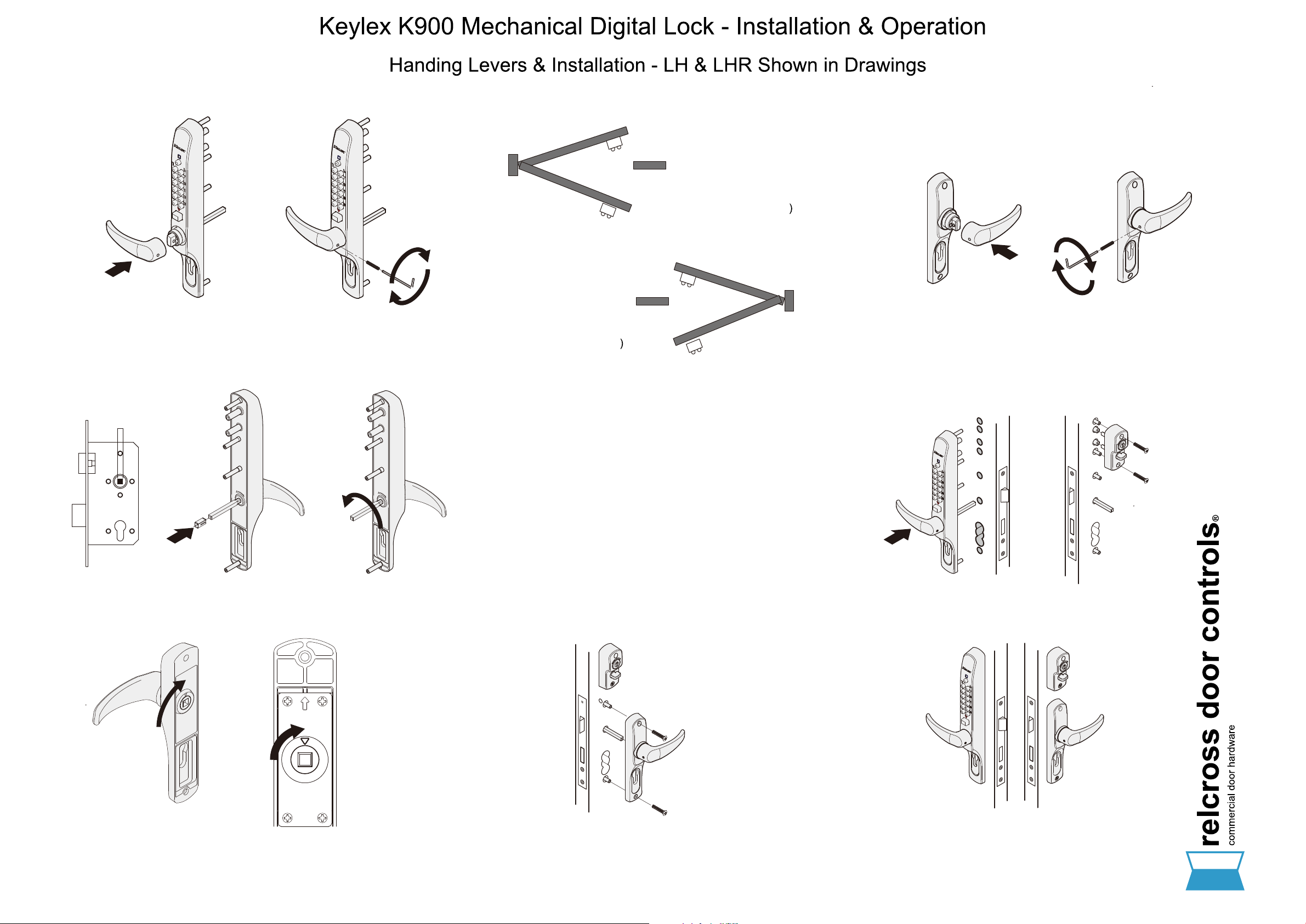 Keylex K900 Mechanical Digital Lock - Installation & Operation

Handing Levers & Installation - LH & LHR Shown in Drawings

)

)

relcross door controls®
commercial door hardware