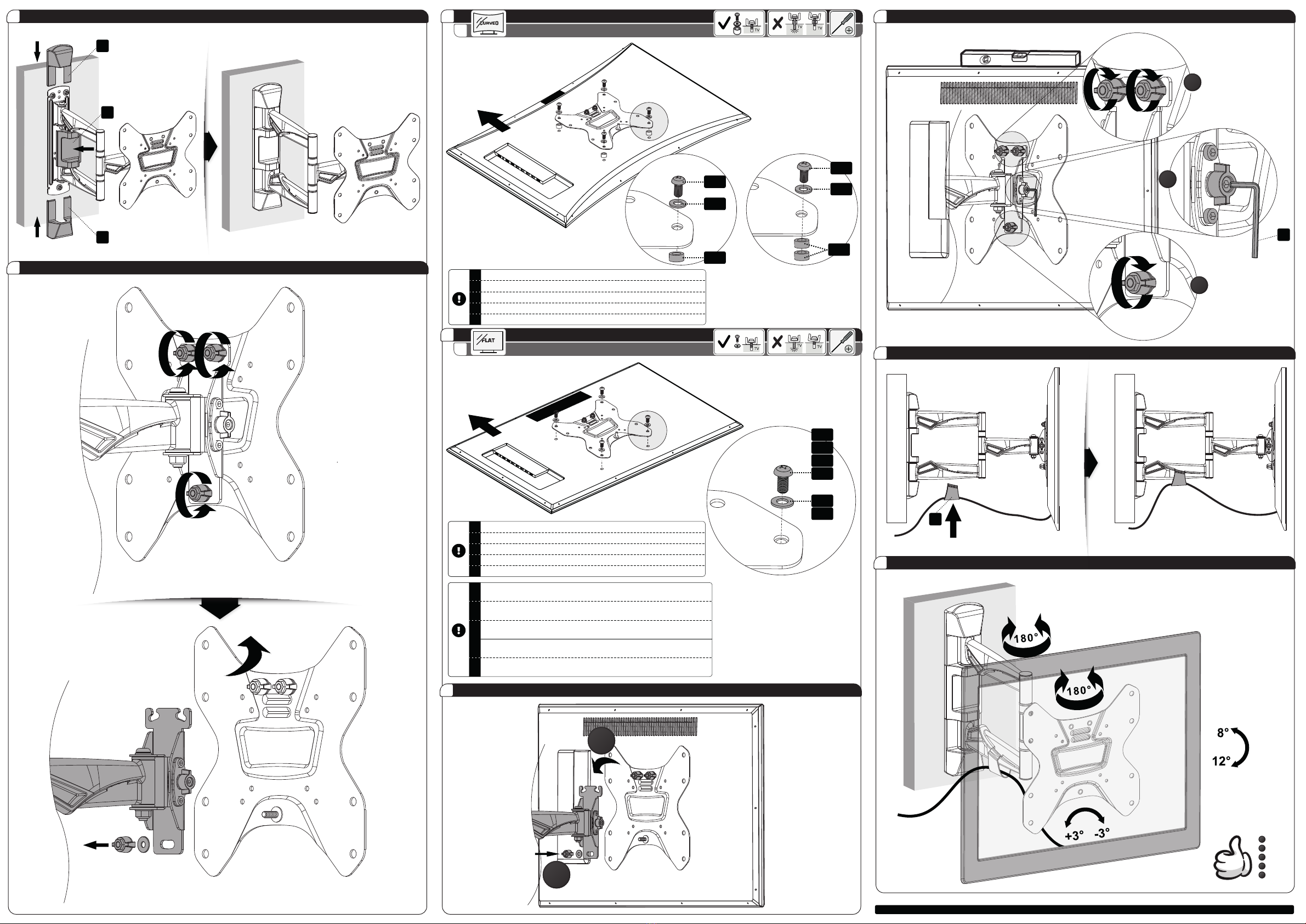 CURVED

TV

TV

TV

FLAT

TV

TV

TV

180°

180°

8°

12°

+3°

-3°