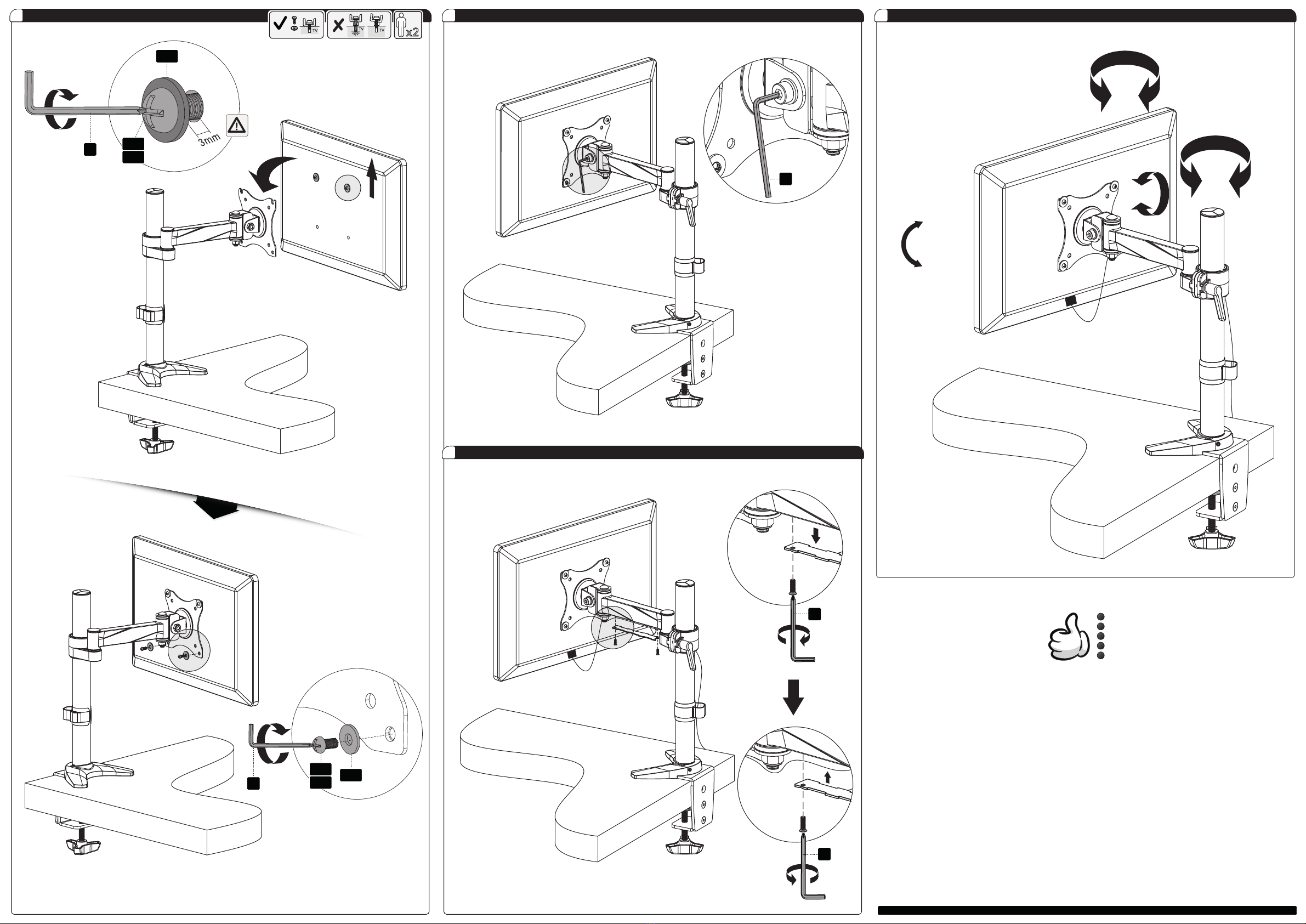 TV TV TV x2

3mm