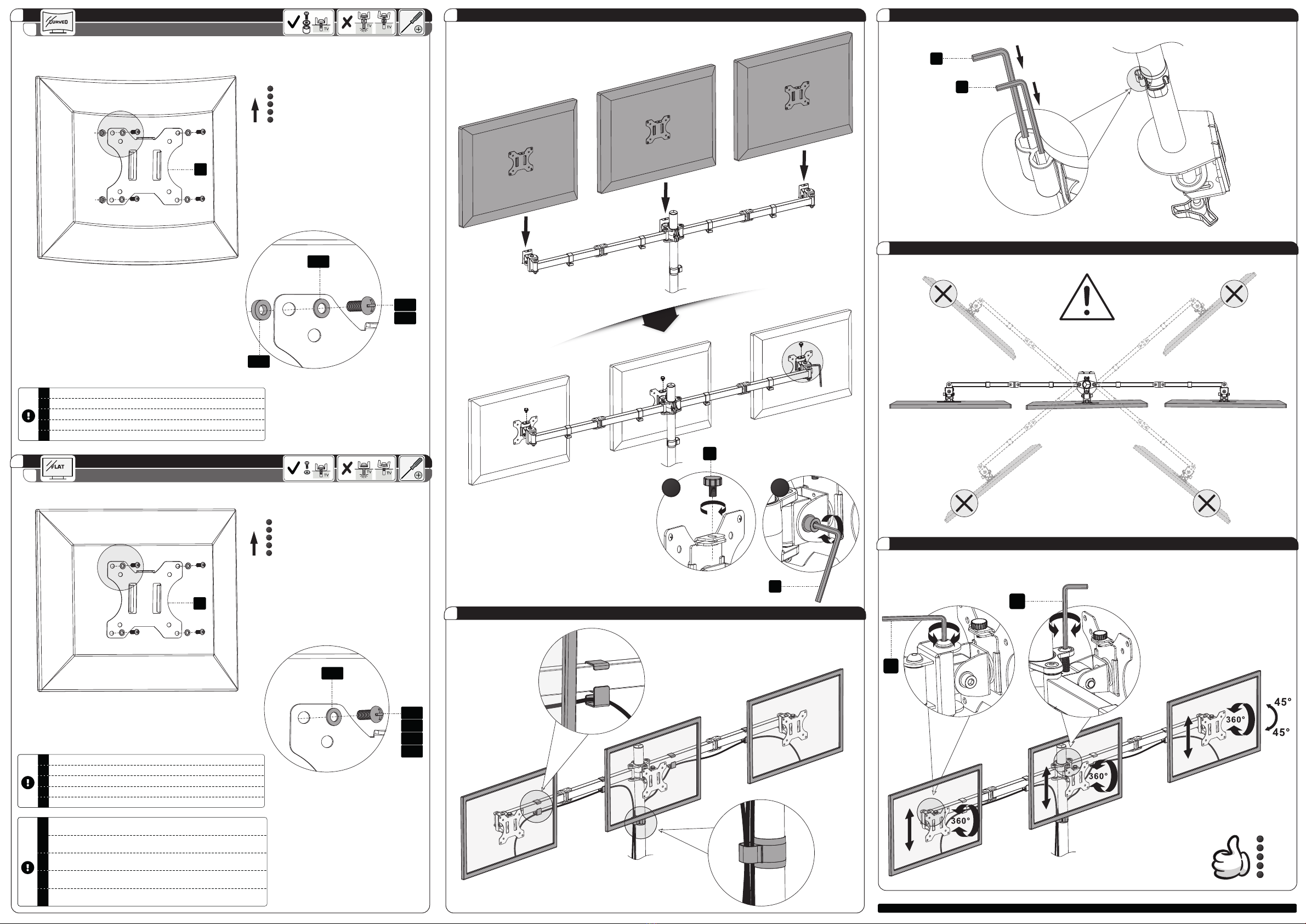 CURVED

TV TV TV

FLAT

TV TV TV

360°

360°

360°

45°

45°