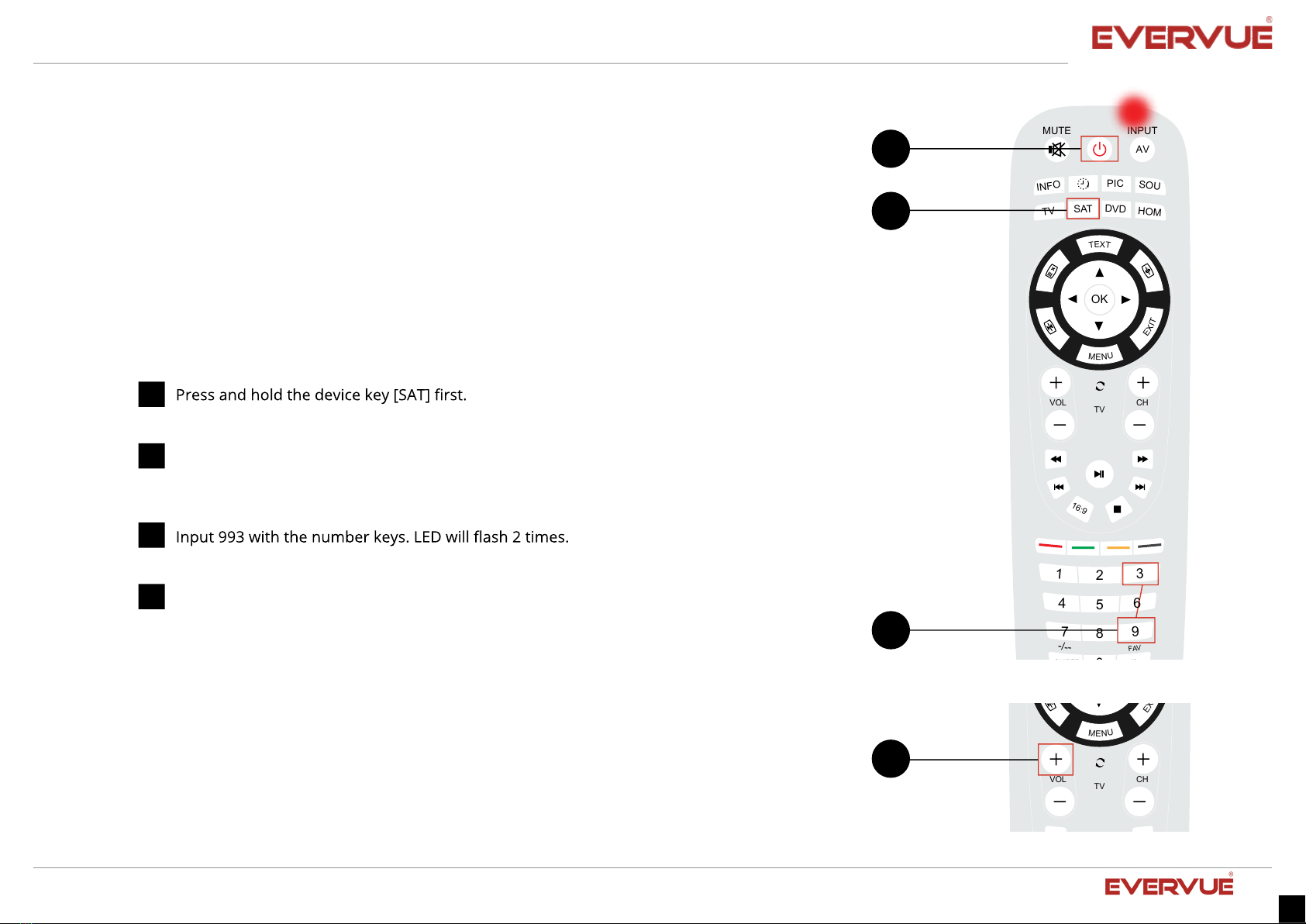 EVERVUE®

Press and hold the device key [SAT] first.

Input 993 with the number keys. LED will flash 2 times.

MUTE

INPUT

AV

INFO

PIC

SOU

TV

SAT

DVD

HOM

TEXT

OK

EXIT

MENU

VOL

TV

CH

16:9

1 2 3

4 5 6

7 8 9

-/--

FAV

MENU

VOL

TV

CH

EVERVUE®