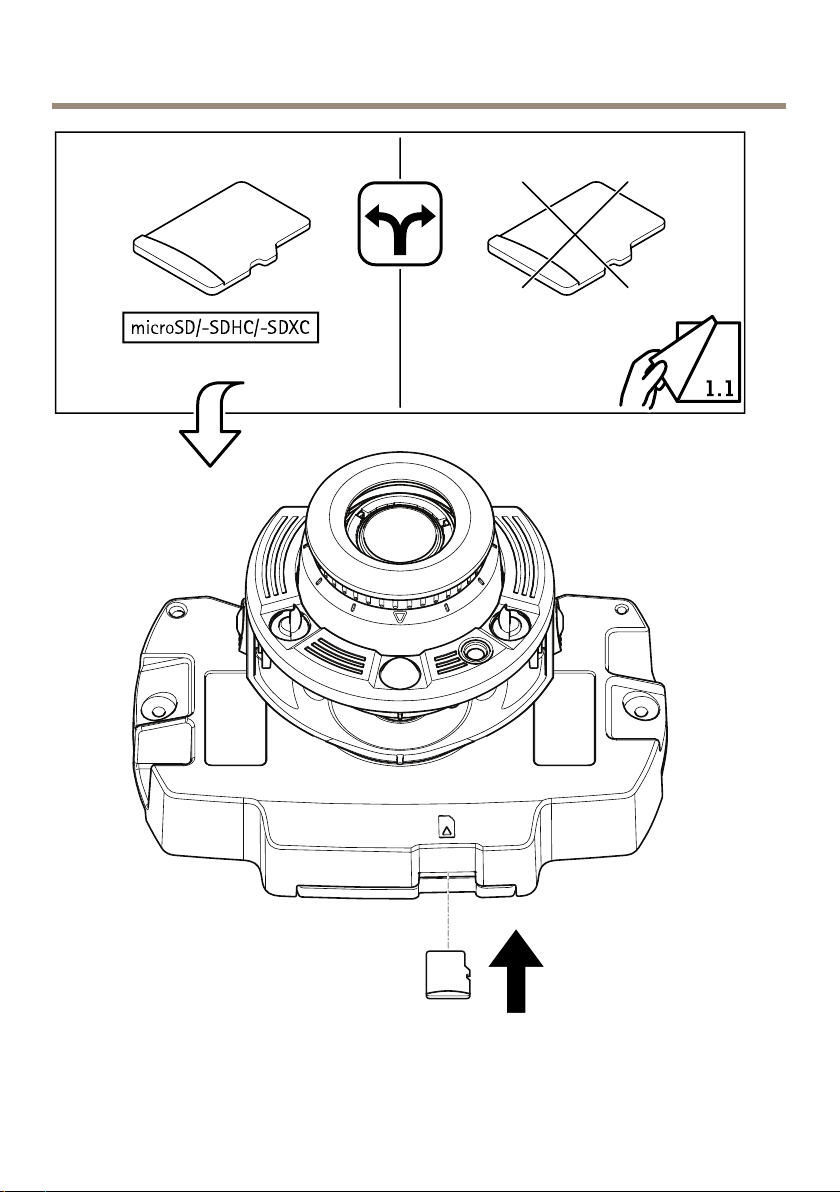 microSD/-SDHC/-SDXC

1.1