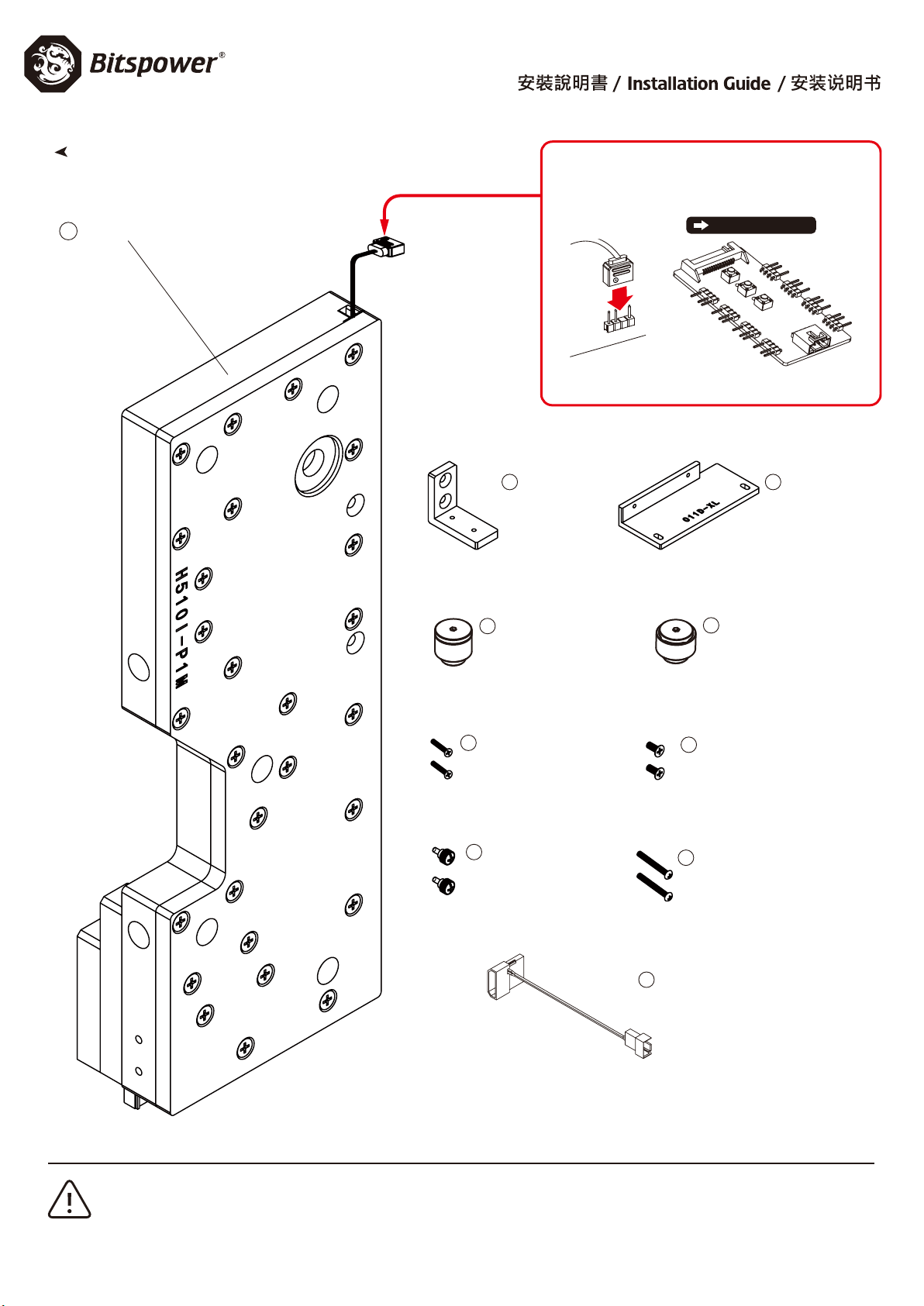 Bitspower®

安裝說明書 / Installation Guide / 安装说明书

H510I-P1W

011D-XL