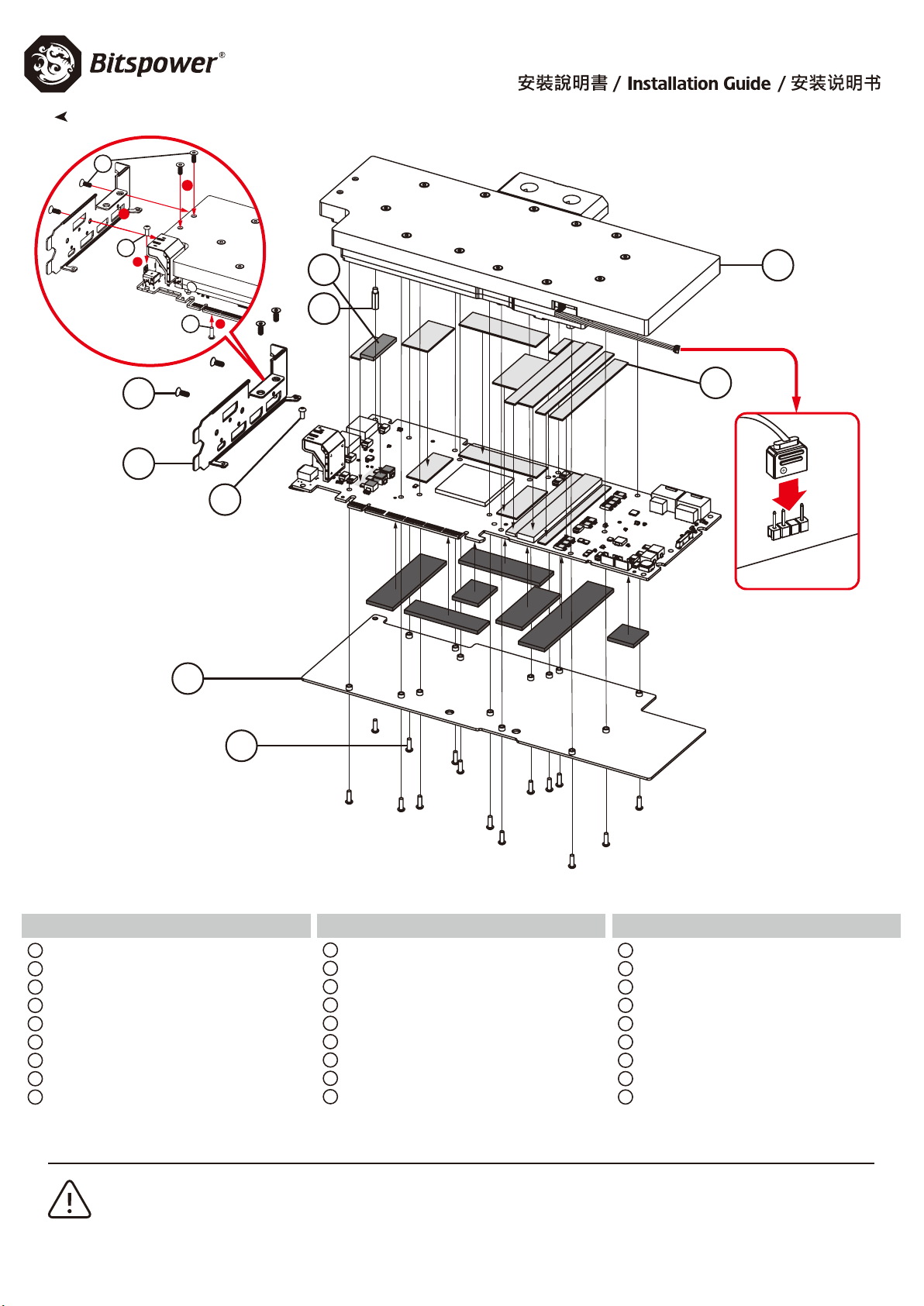 Bitspower®

安裝說明書 / Installation Guide / 安装说明书