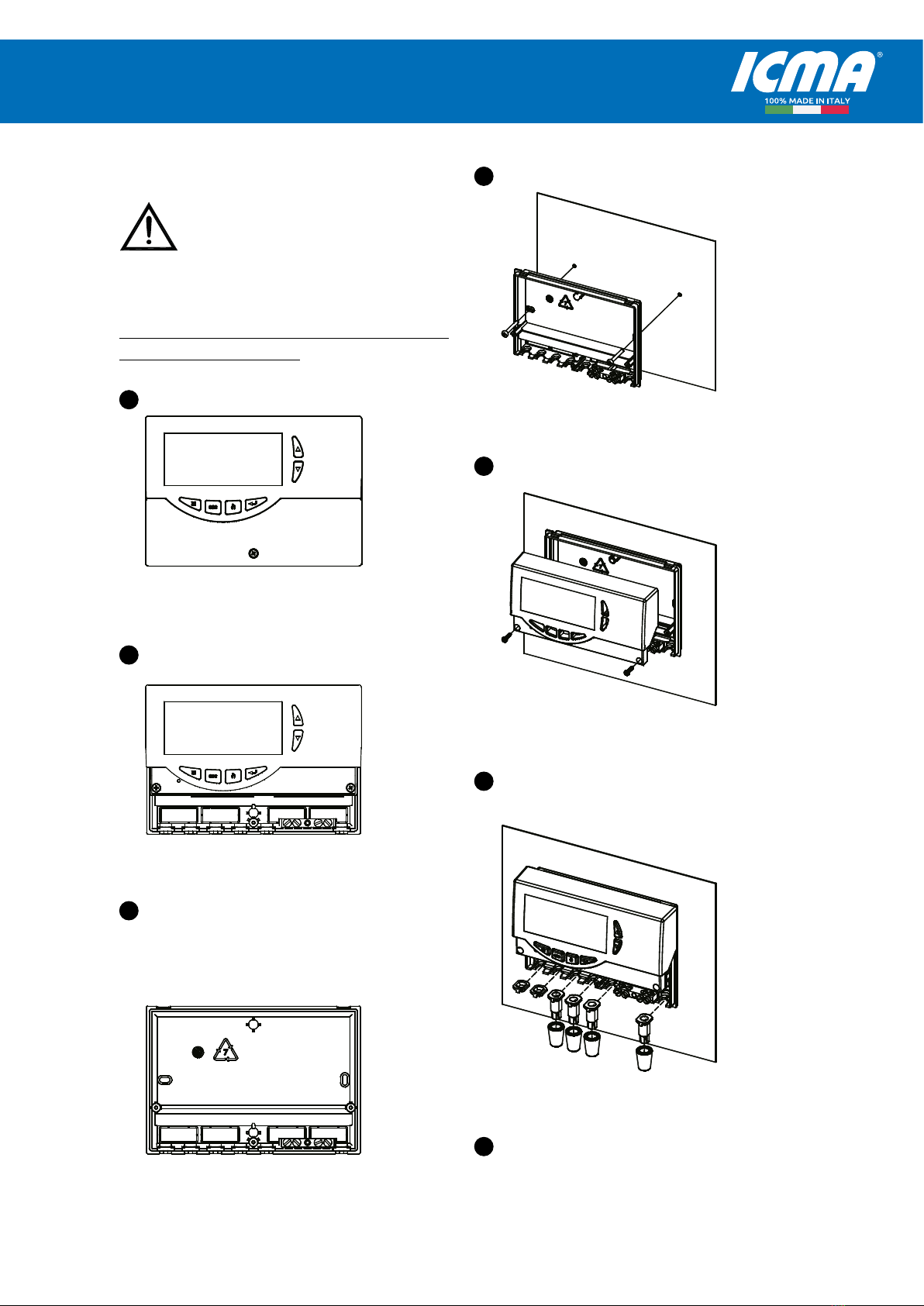 ICMA®
100% MADE IN ITALY