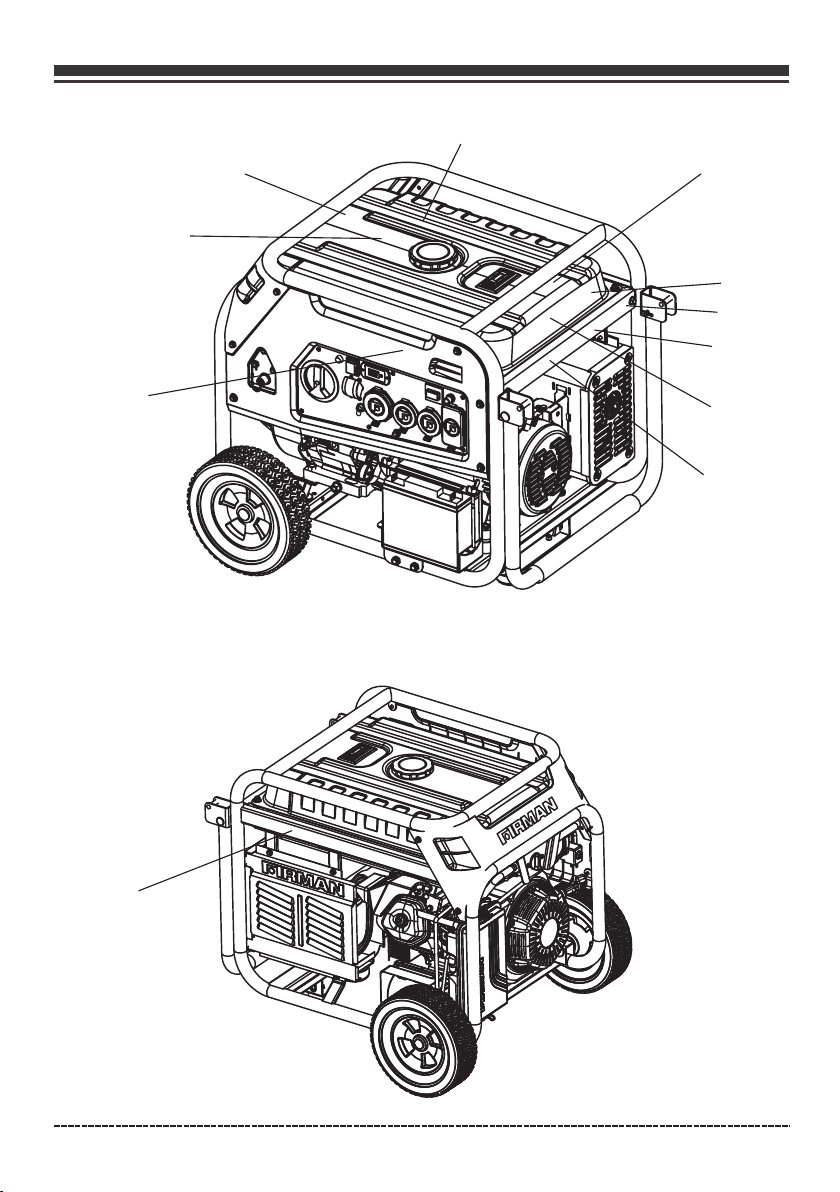 FIRMAN

FIRMAN