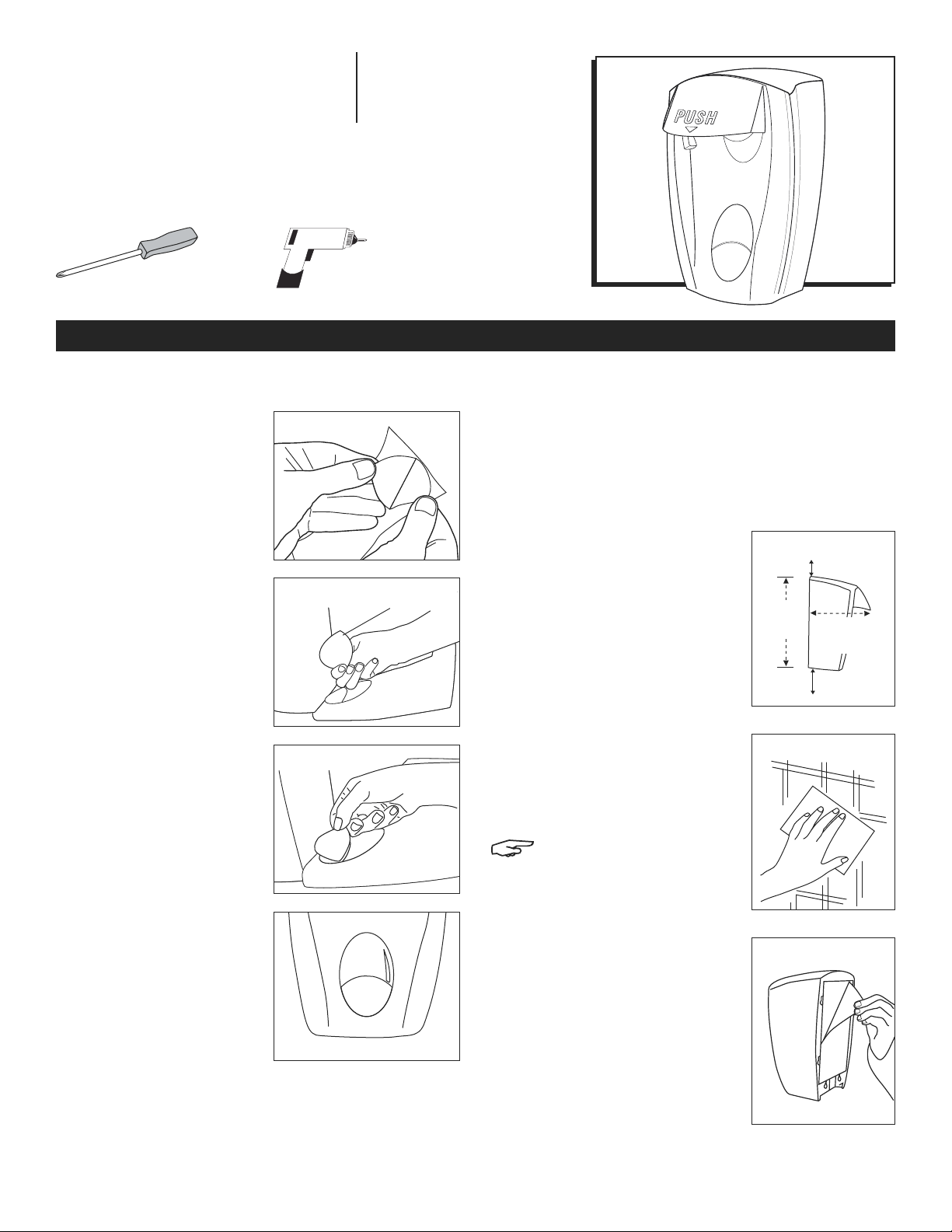 PUSH