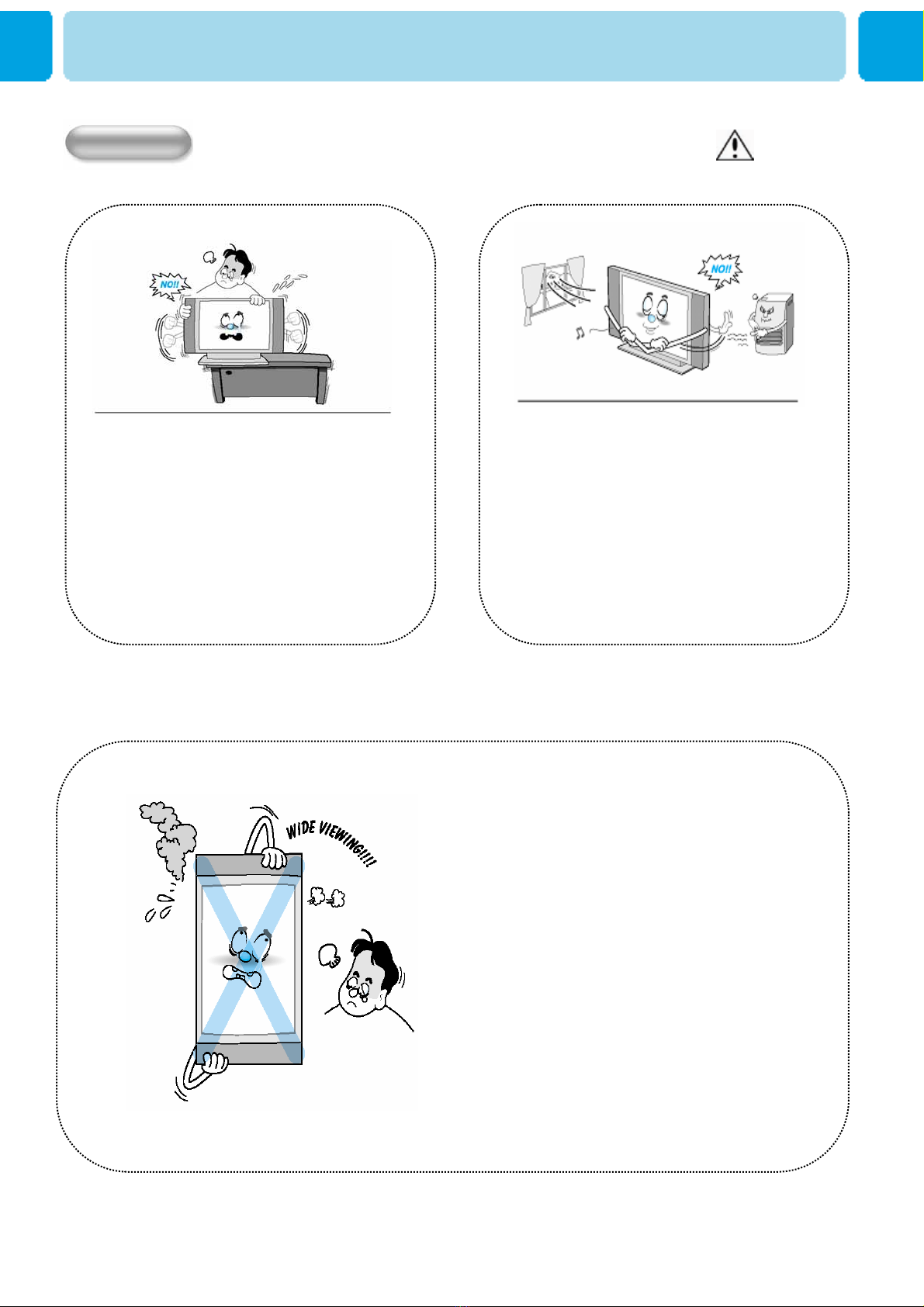 NO!!

NO!!

WIDE VIEWING!!!!