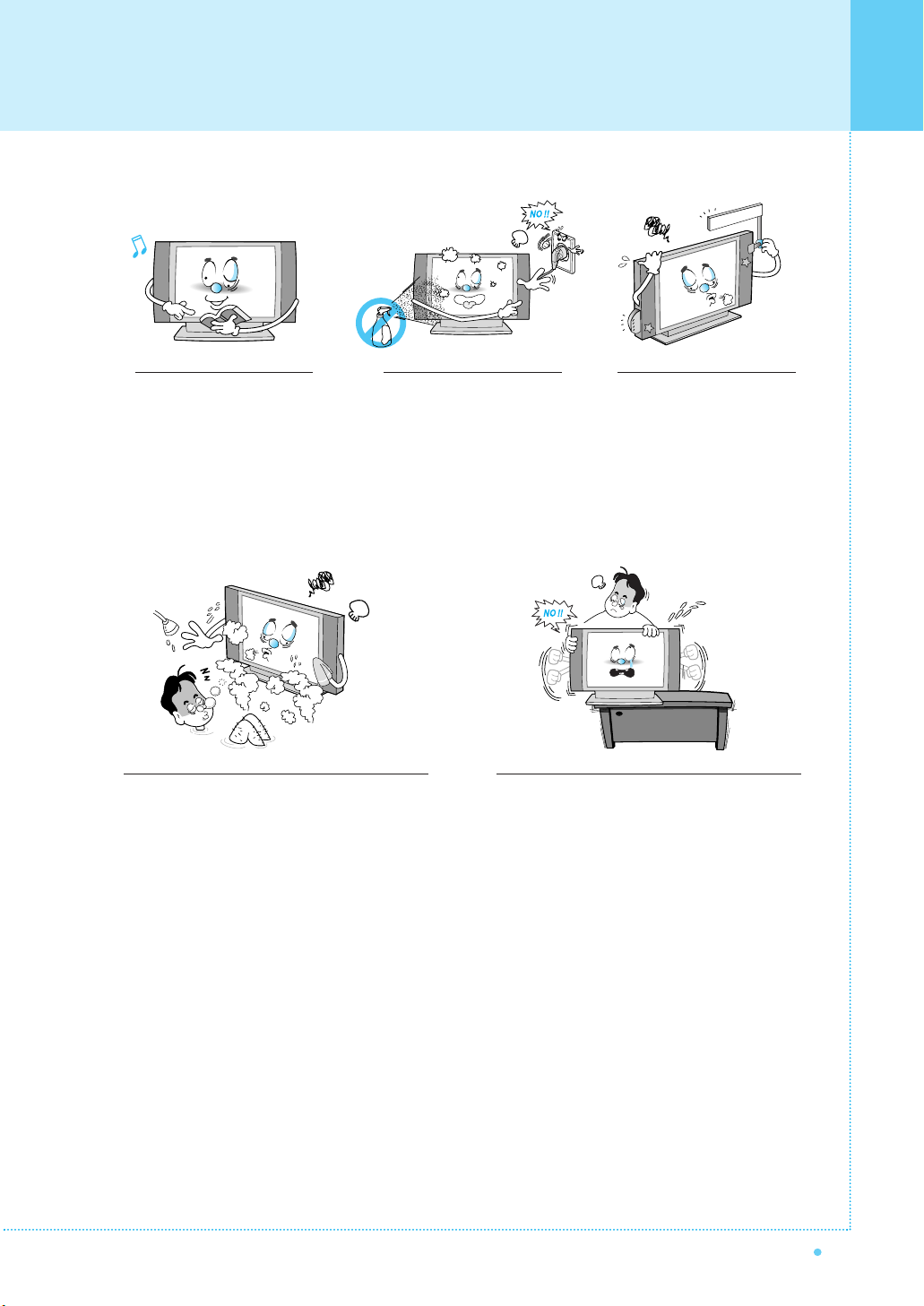 NO !!

NO !!