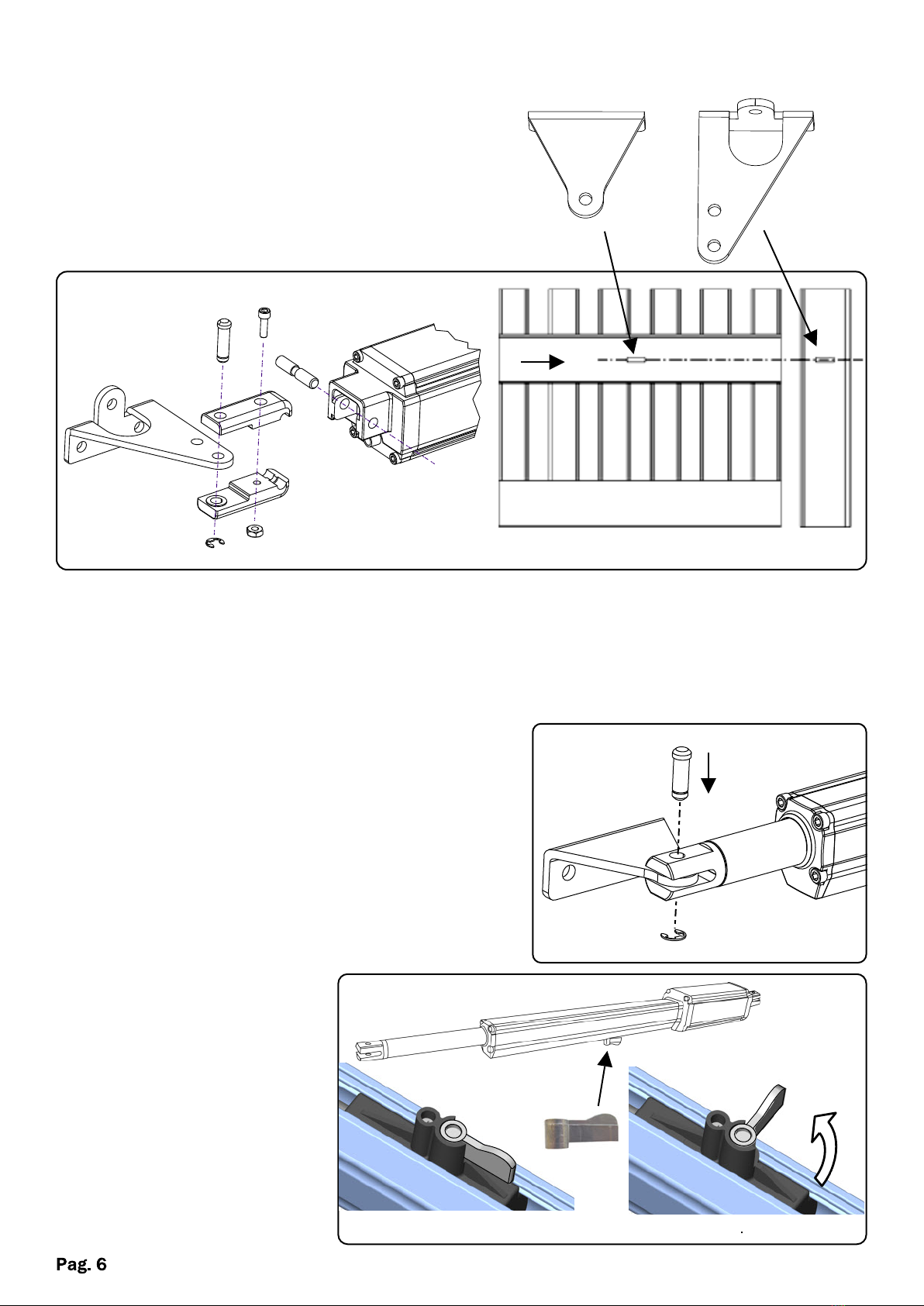 Pag. 6