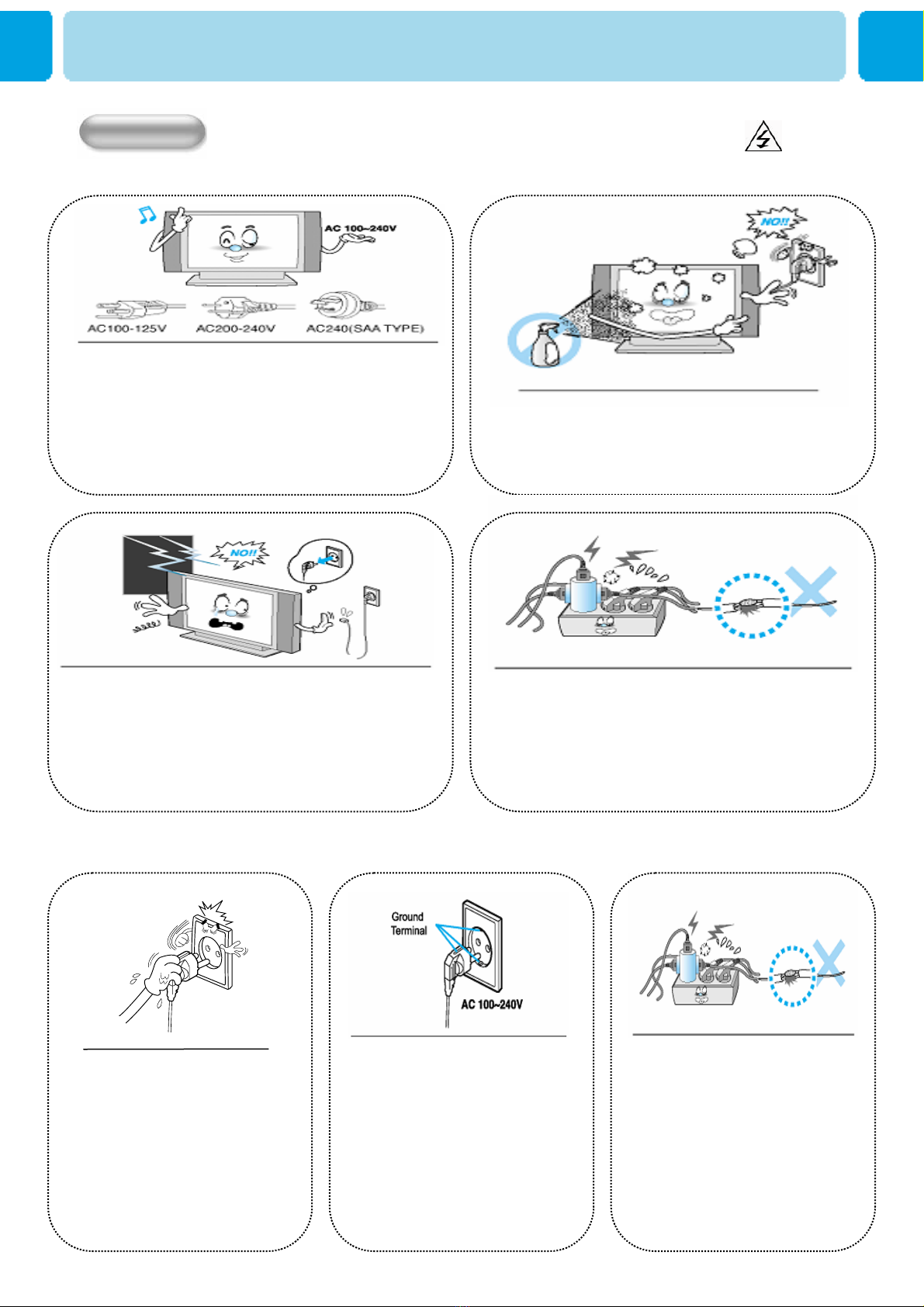 AC 100~240V

AC100-125V AC200-240V AC240(SAA TYPE)

NO!!

NO!!

Ground Terminal

AC 100~240V