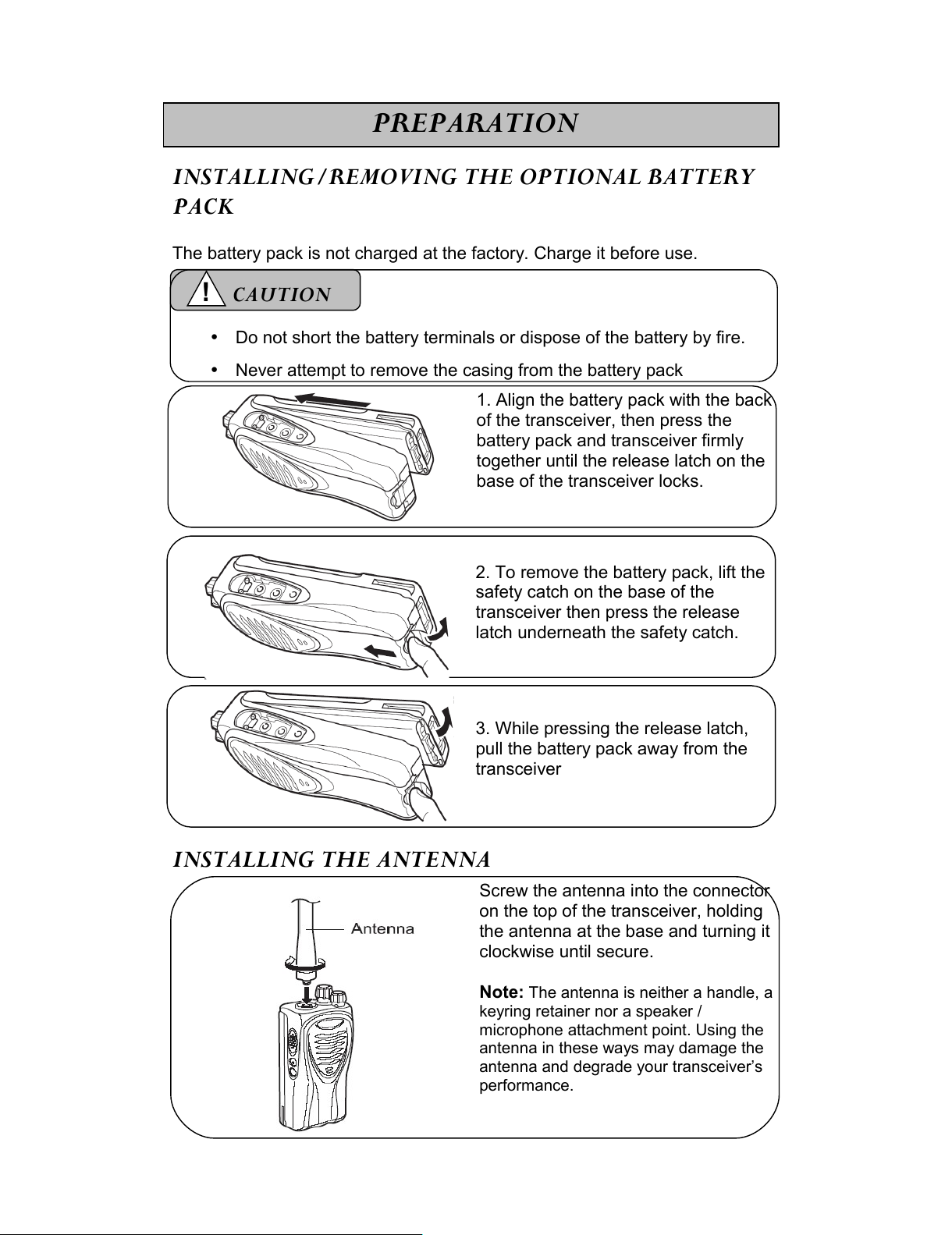 PREPARATION

INSTALLING/REMOVING THE OPTIONAL BATTERY PACK

The battery pack is not charged at the factory. Charge it before use.

! CAUTION

• Do not short the battery terminals or dispose of the battery by fire.

• Never attempt to remove the casing from the battery pack

1. Align the battery pack with the back of the transceiver, then press the battery pack and transceiver firmly together until the release latch on the base of the transceiver locks.

2. To remove the battery pack, lift the safety catch on the base of the transceiver then press the release latch underneath the safety catch.

3. While pressing the release latch, pull the battery pack away from the transceiver

INSTALLING THE ANTENNA

Antenna

Screw the antenna into the connector on the top of the transceiver, holding the antenna at the base and turning it clockwise until secure.

Note: The antenna is neither a handle, a keyring retainer nor a speaker / microphone attachment point. Using the antenna in these ways may damage the antenna and degrade your transceiver's performance.