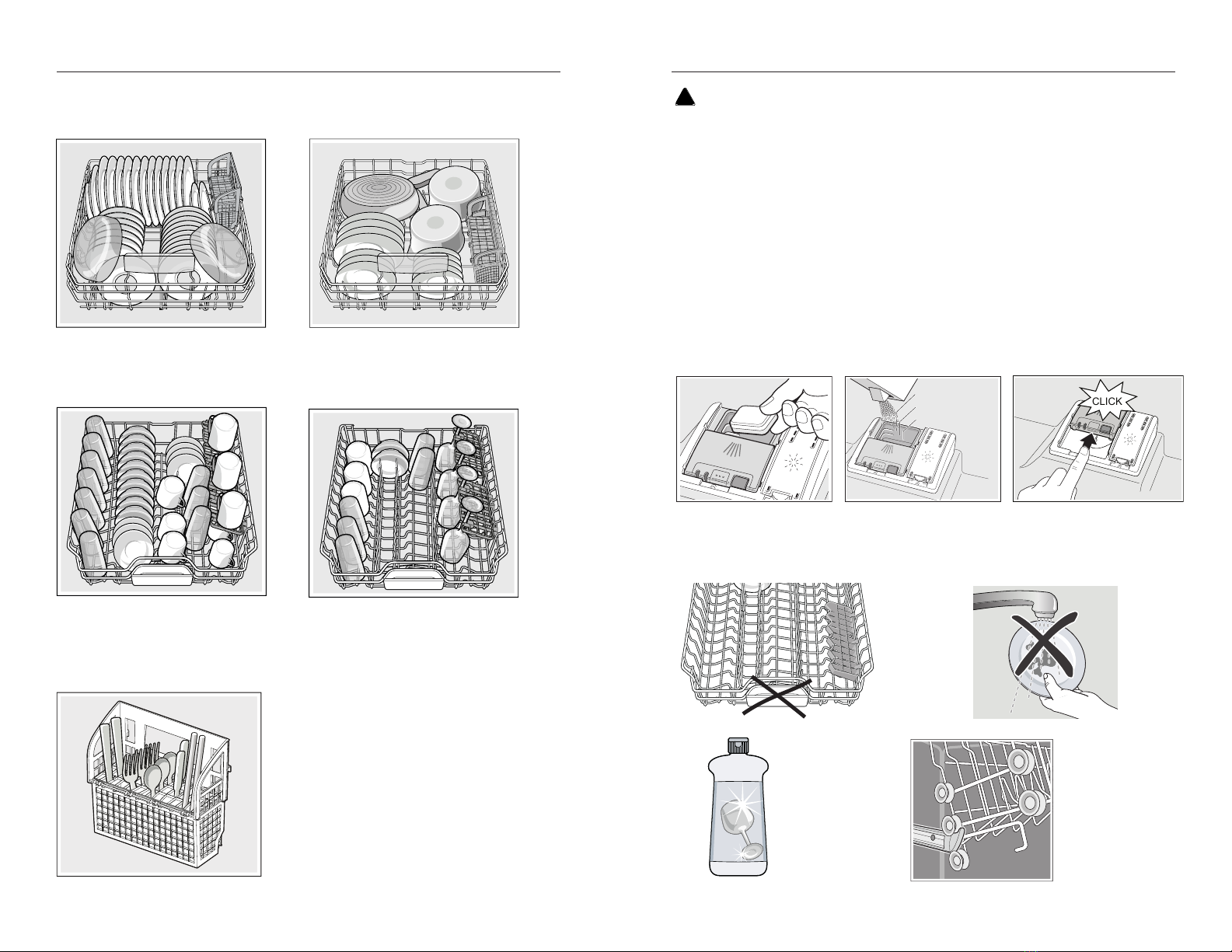 CLICK