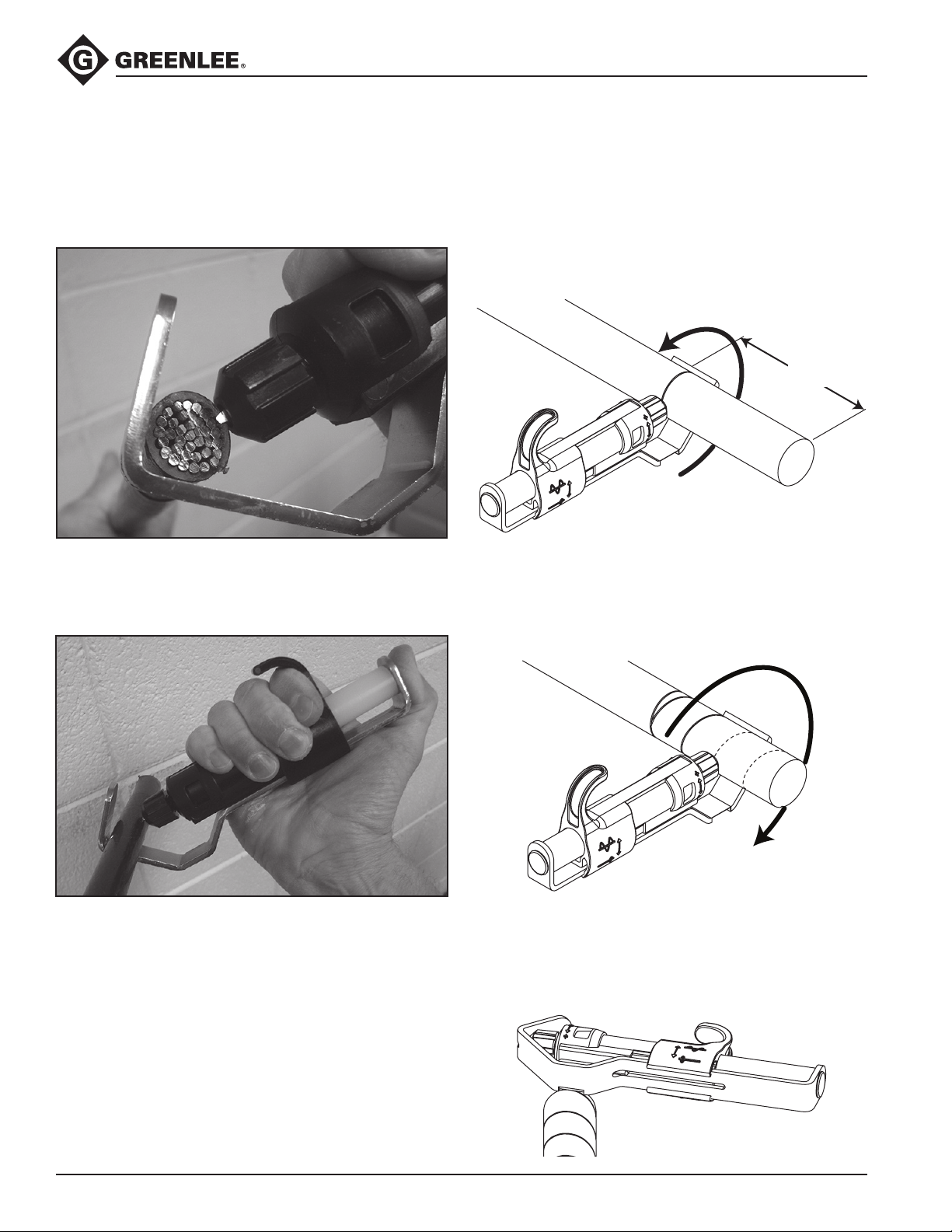 G GREENLEE®