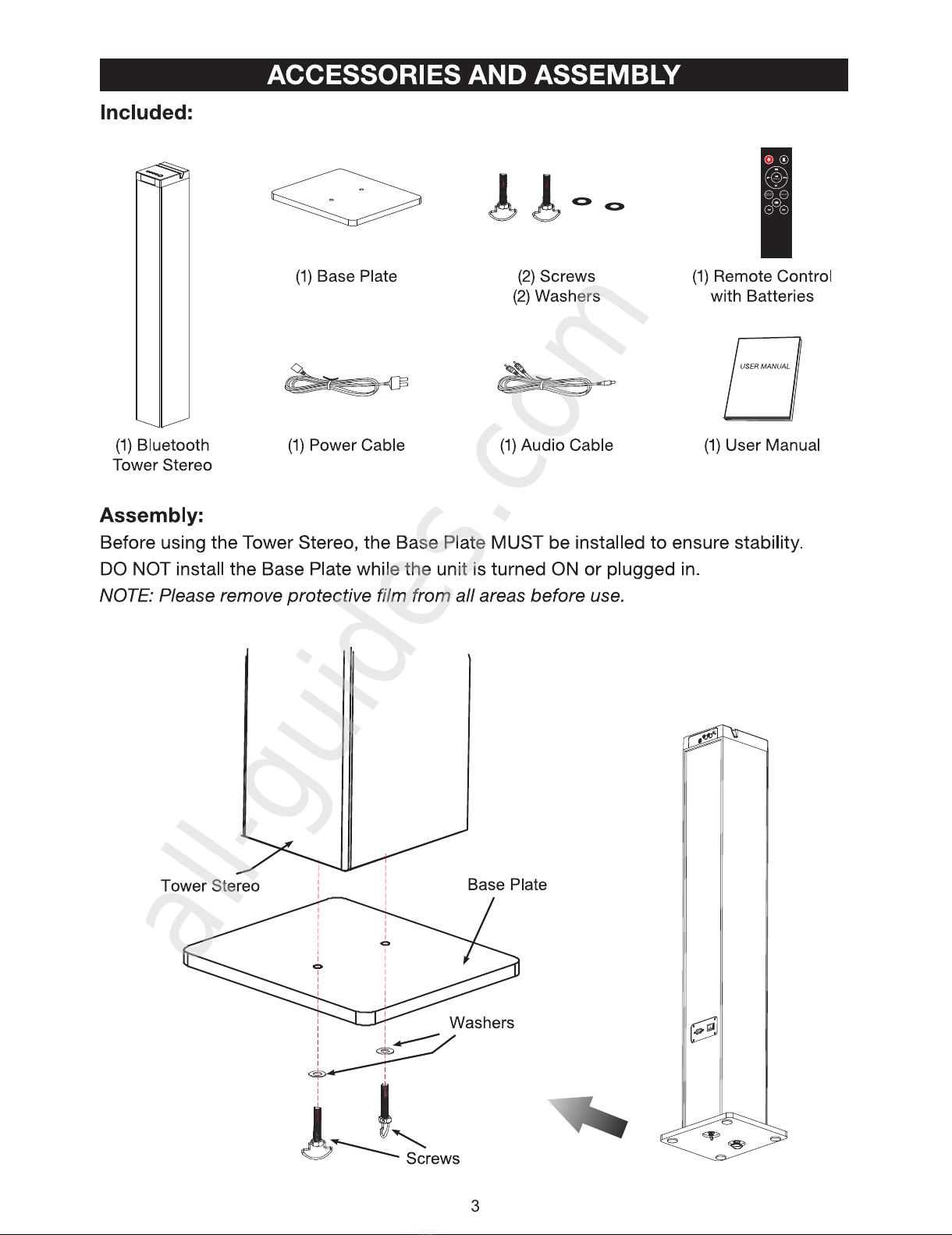 ACCESSORIES AND ASSEMBLY

Included:

(1) Base Plate

(2) Screws
(2) Washers

(1) Remote Control
with Batteries

USER MANUAL

(1) Bluetooth
Tower Stereo

(1) Power Cable

(1) Audio Cable

(1) User Manual

Assembly:

Before using the Tower Stereo, the Base Plate MUST be installed to ensure stability.
DO NOT install the Base Plate while the unit is turned ON or plugged in.
NOTE: Please remove protective film from all areas before use.

Tower Stereo

Base Plate

Washers

Screws

all-guides.com

3