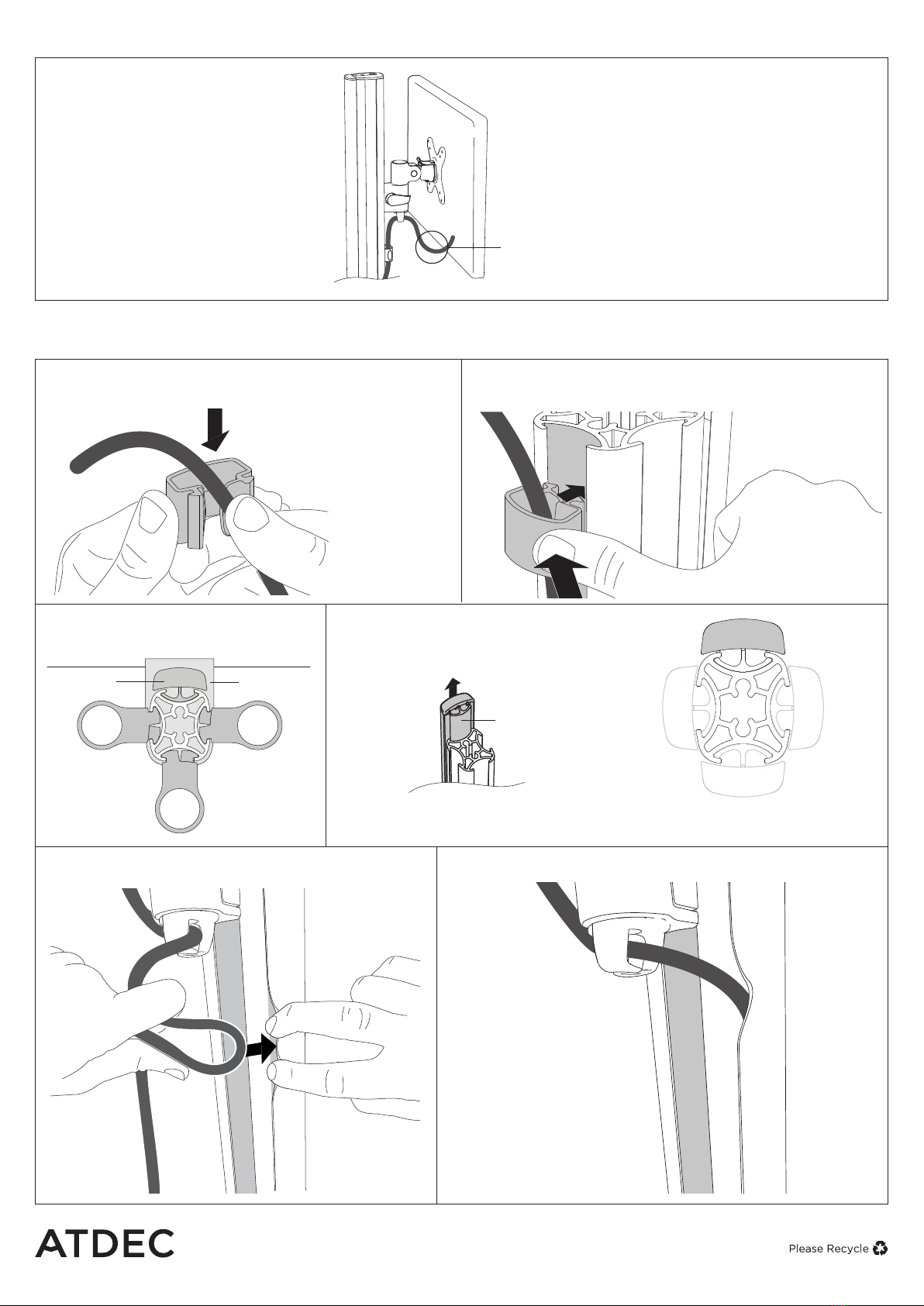 ATDEC

Please Recycle