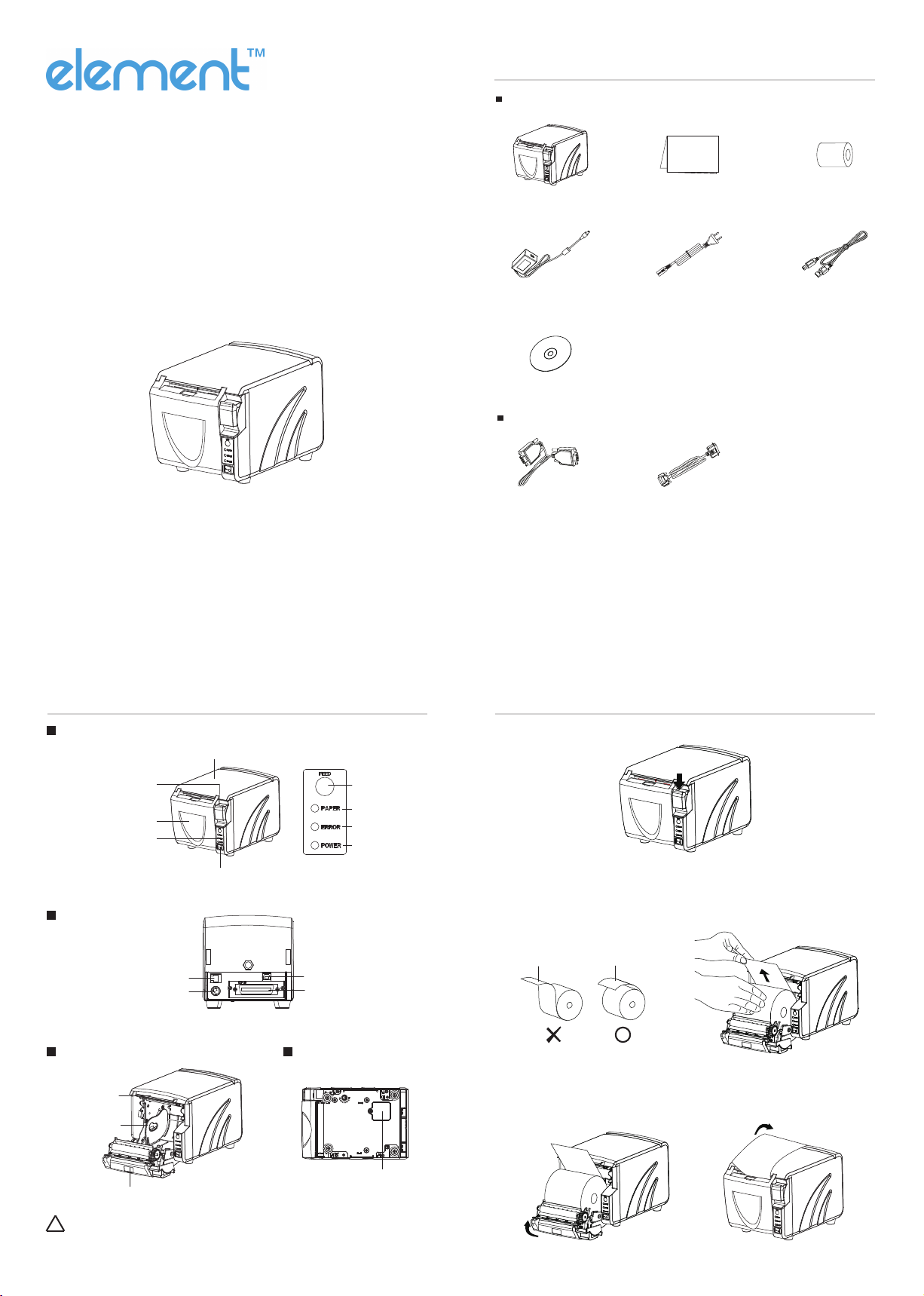 element™

FEED
PAPER
ERROR
POWER