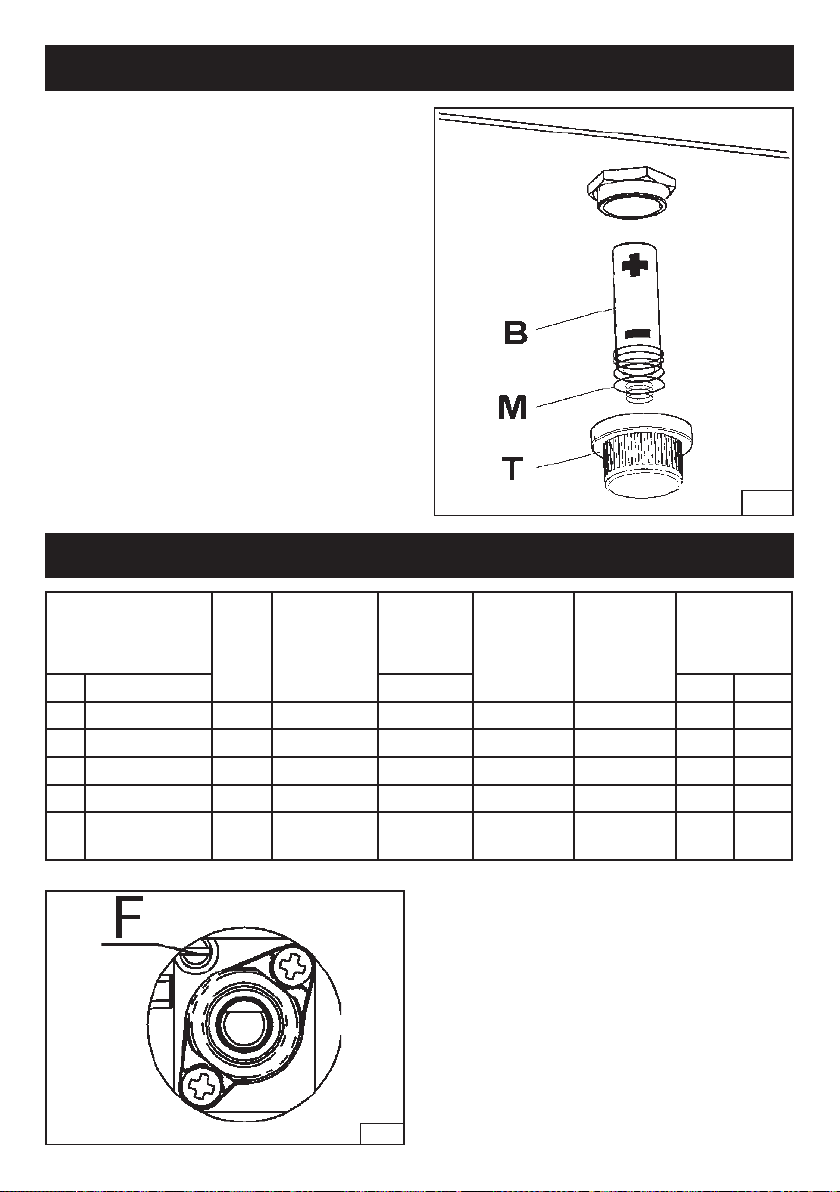 B

M

T

F