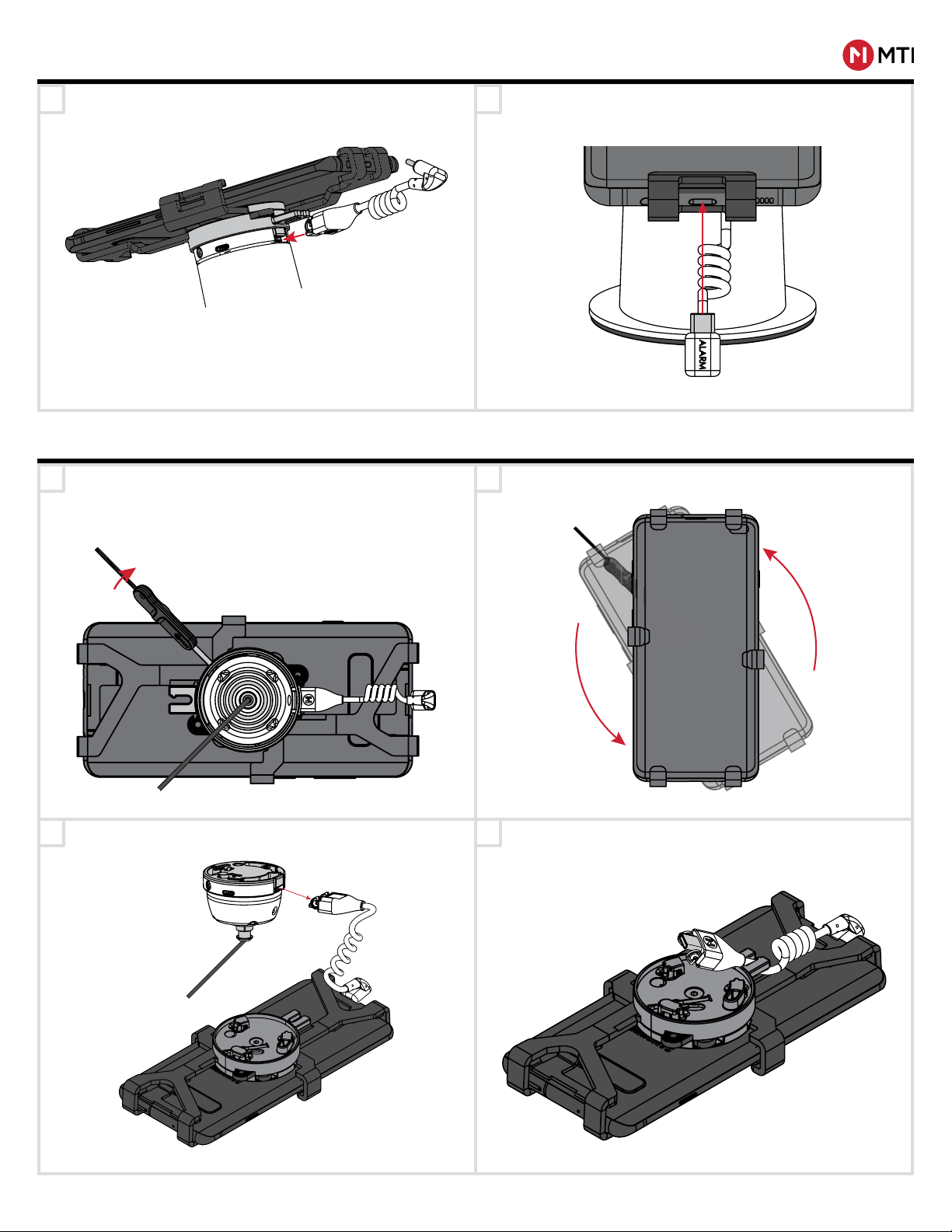 MTI

ALARM