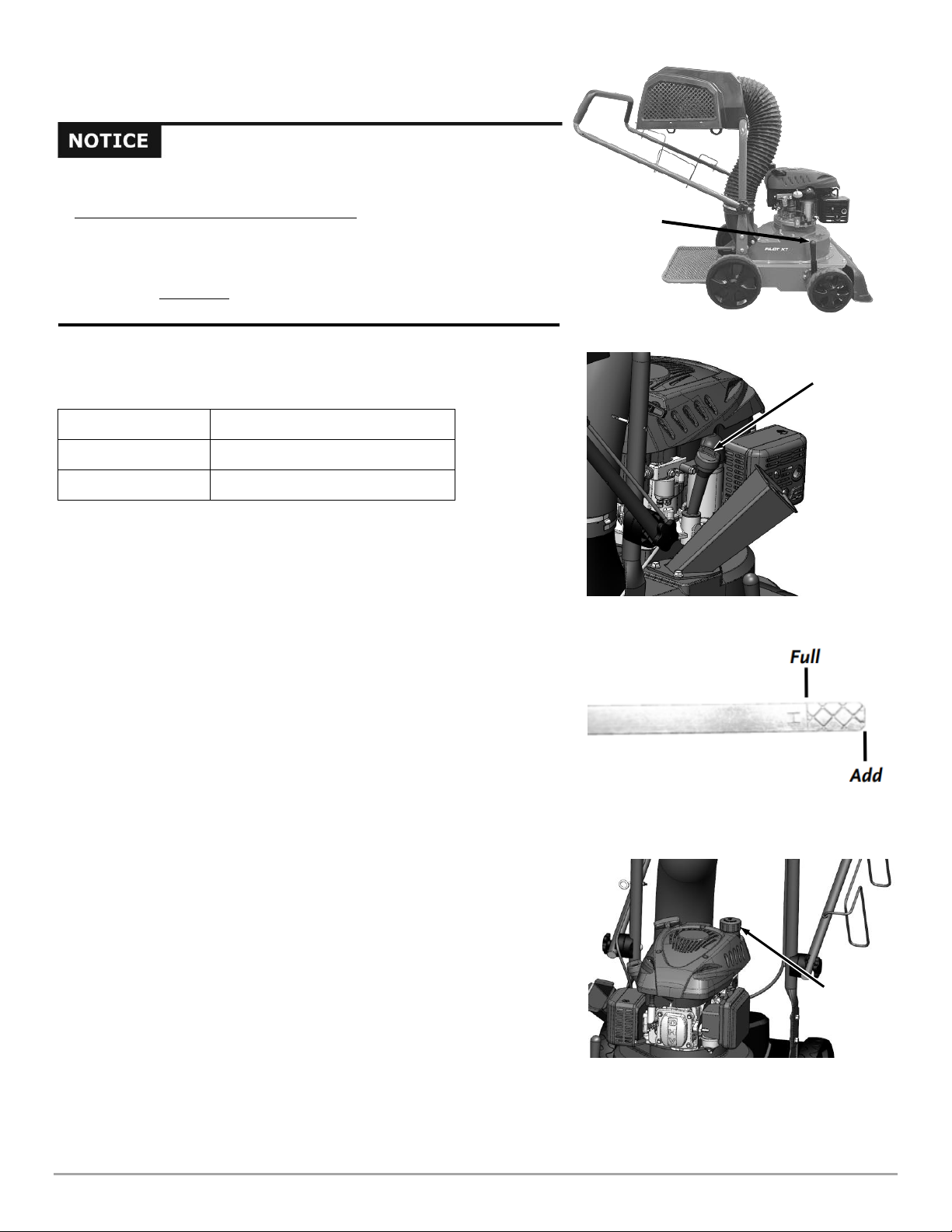 NOTICE

PILOT X7

Full

Add