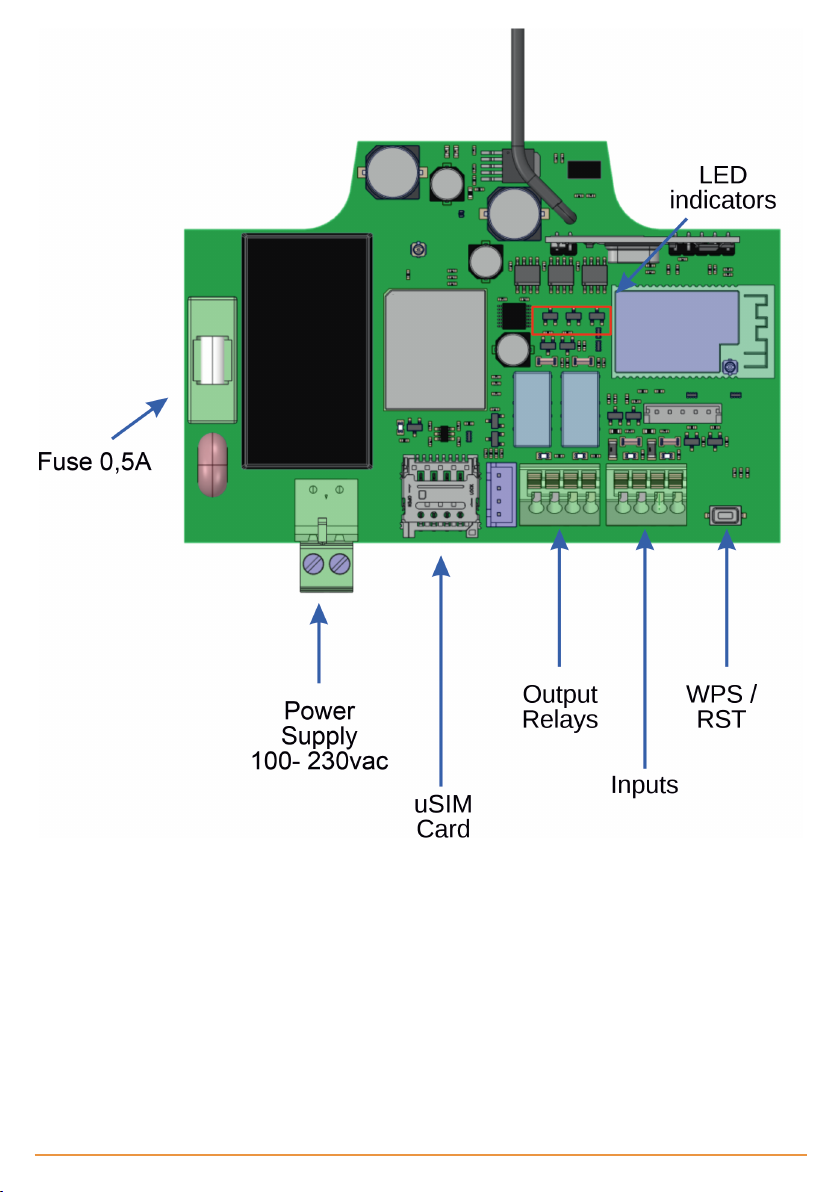 LED indicators

Fuse 0,5A

Power Supply 100- 230vac

uSIM Card

Output Relays

Inputs

WPS / RST