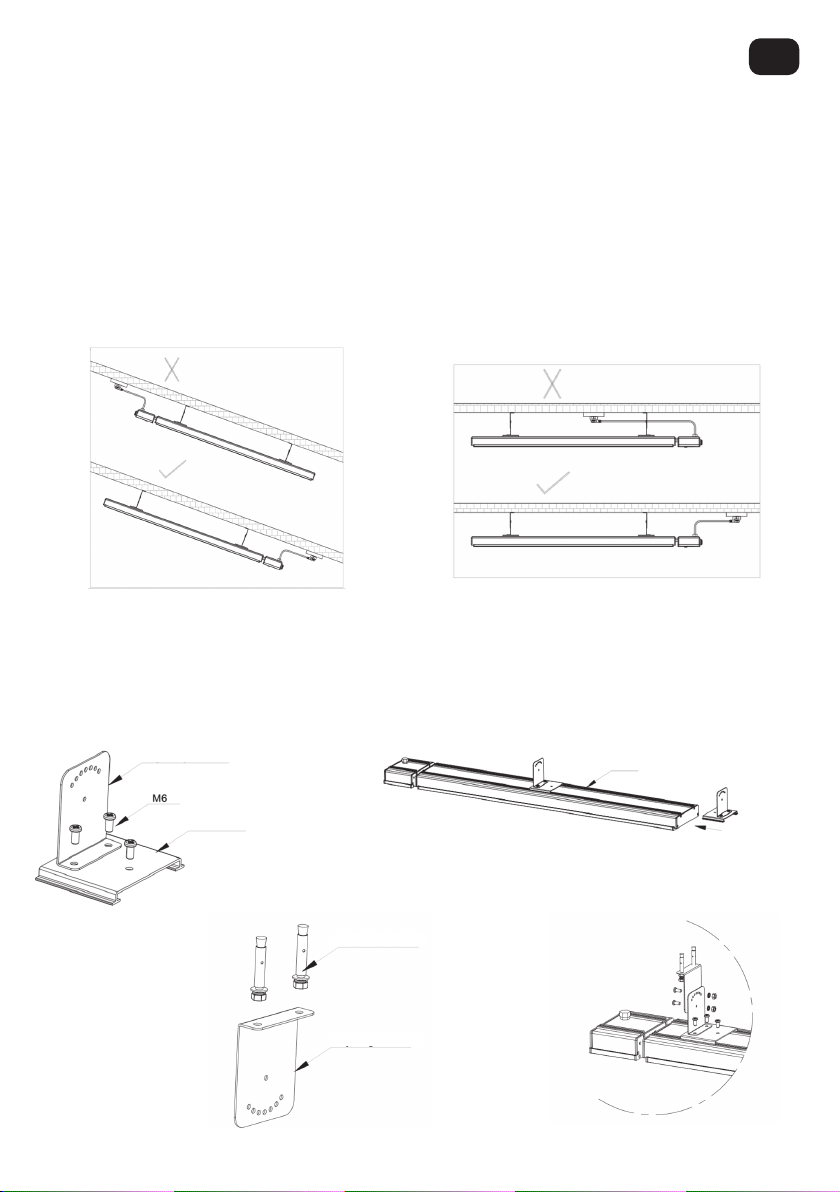 M6