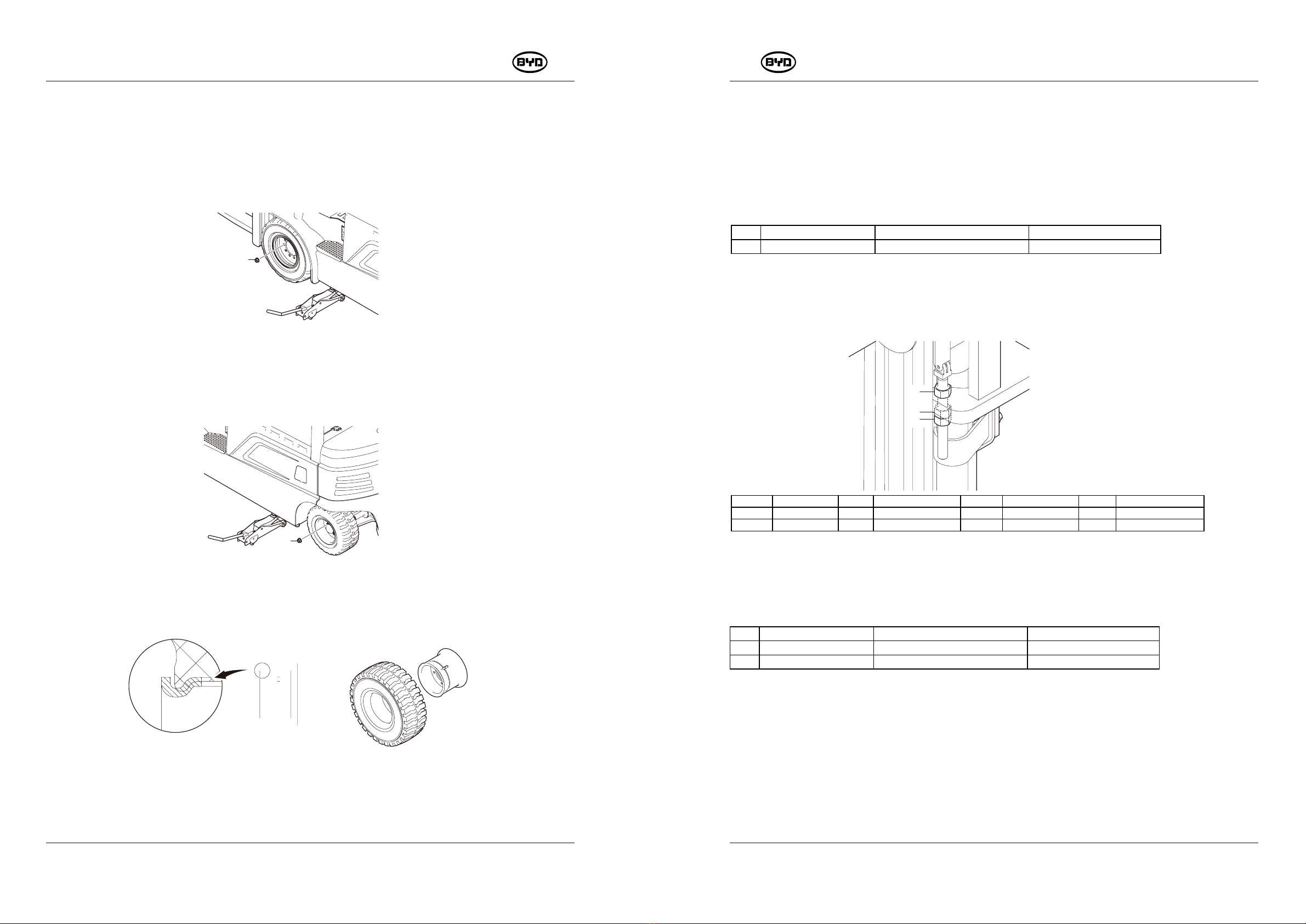 BYD

BYD