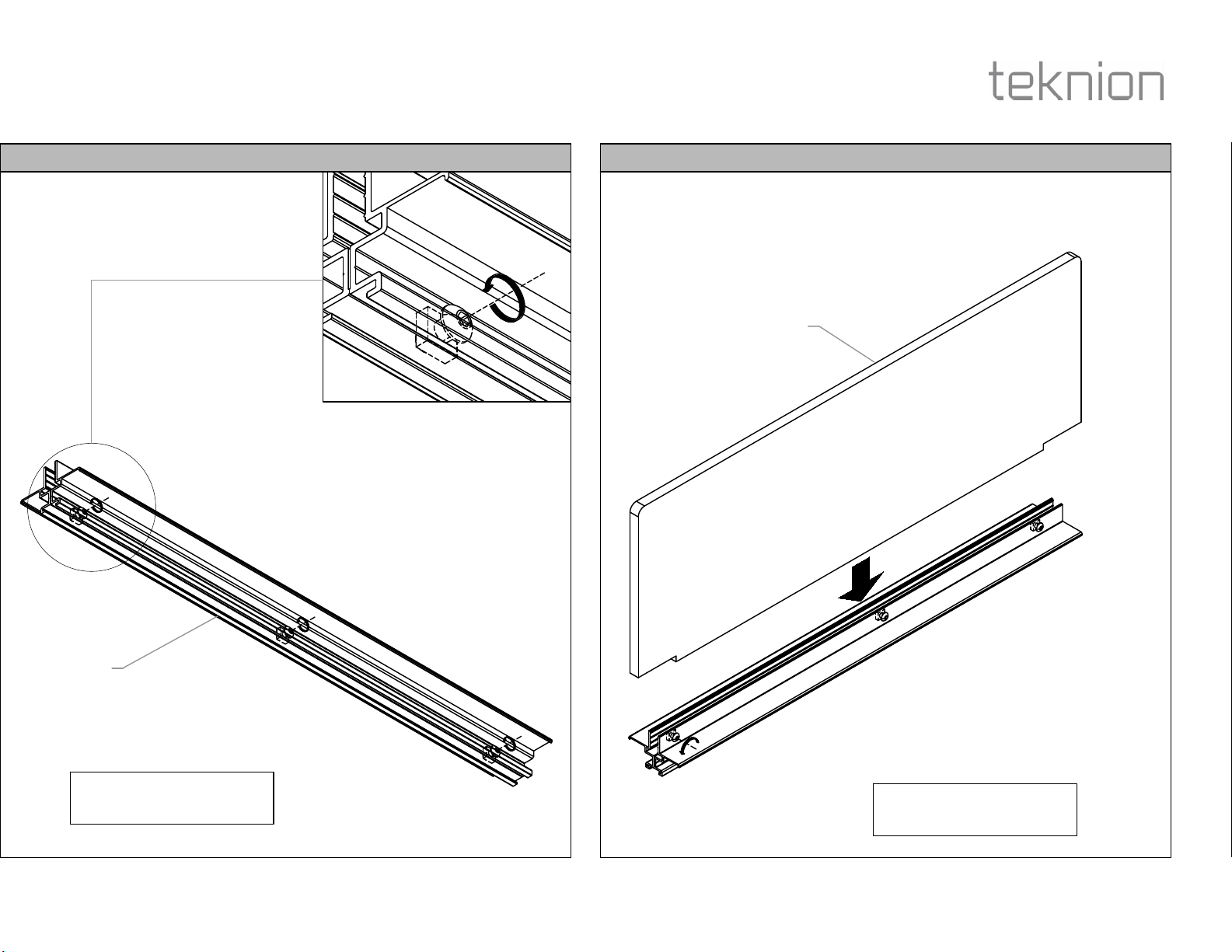 teknion