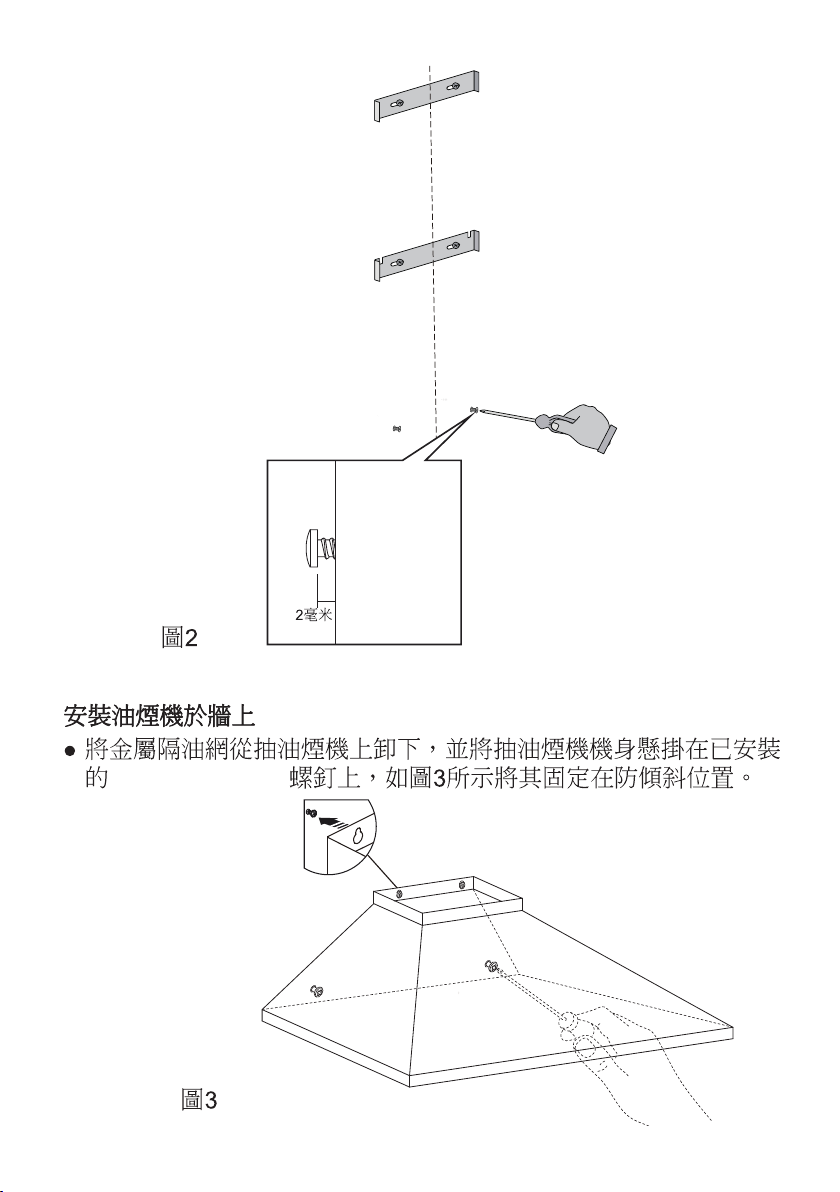 2毫米

圖2

安裝油煙機於牆上

● 將金屬隔油網從抽油煙機上卸下，並將抽油煙機機身懸掛在已安裝的 螺釘上，如圖3所示將其固定在防傾斜位置。

圖3