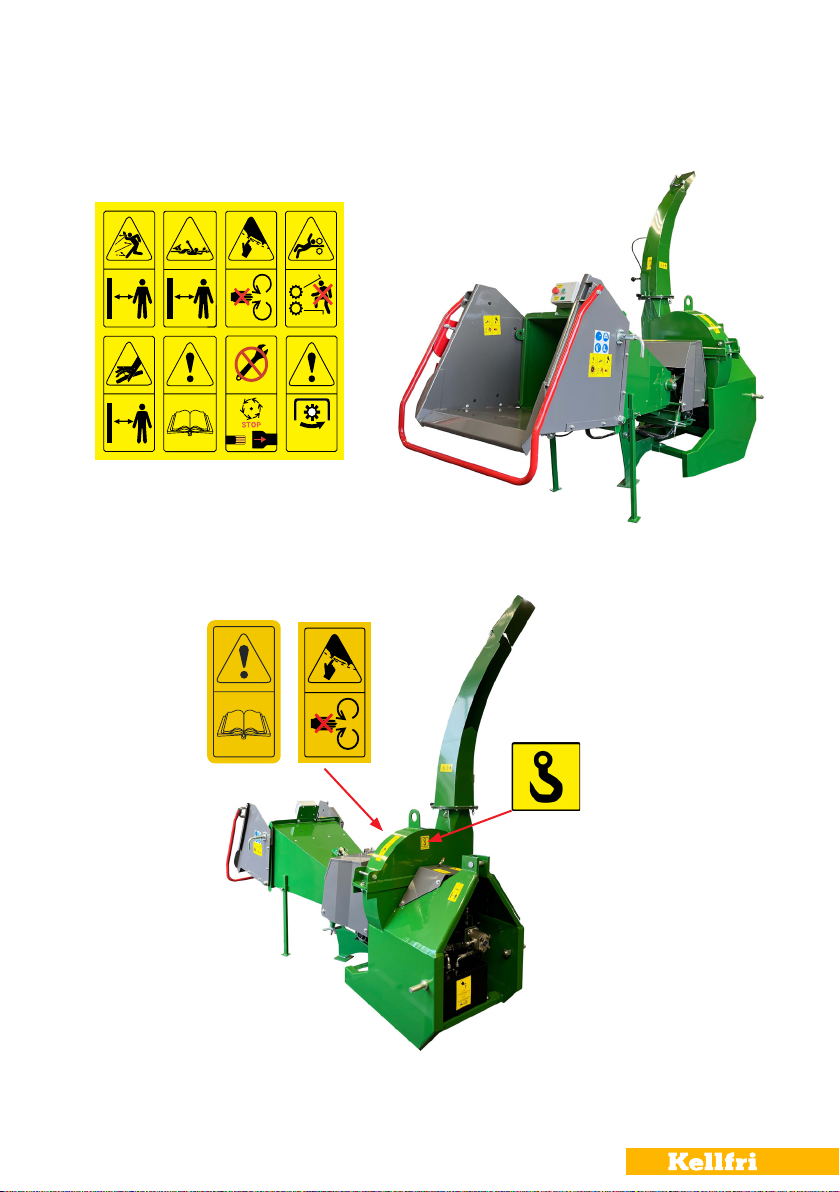 STOP

Kellfri