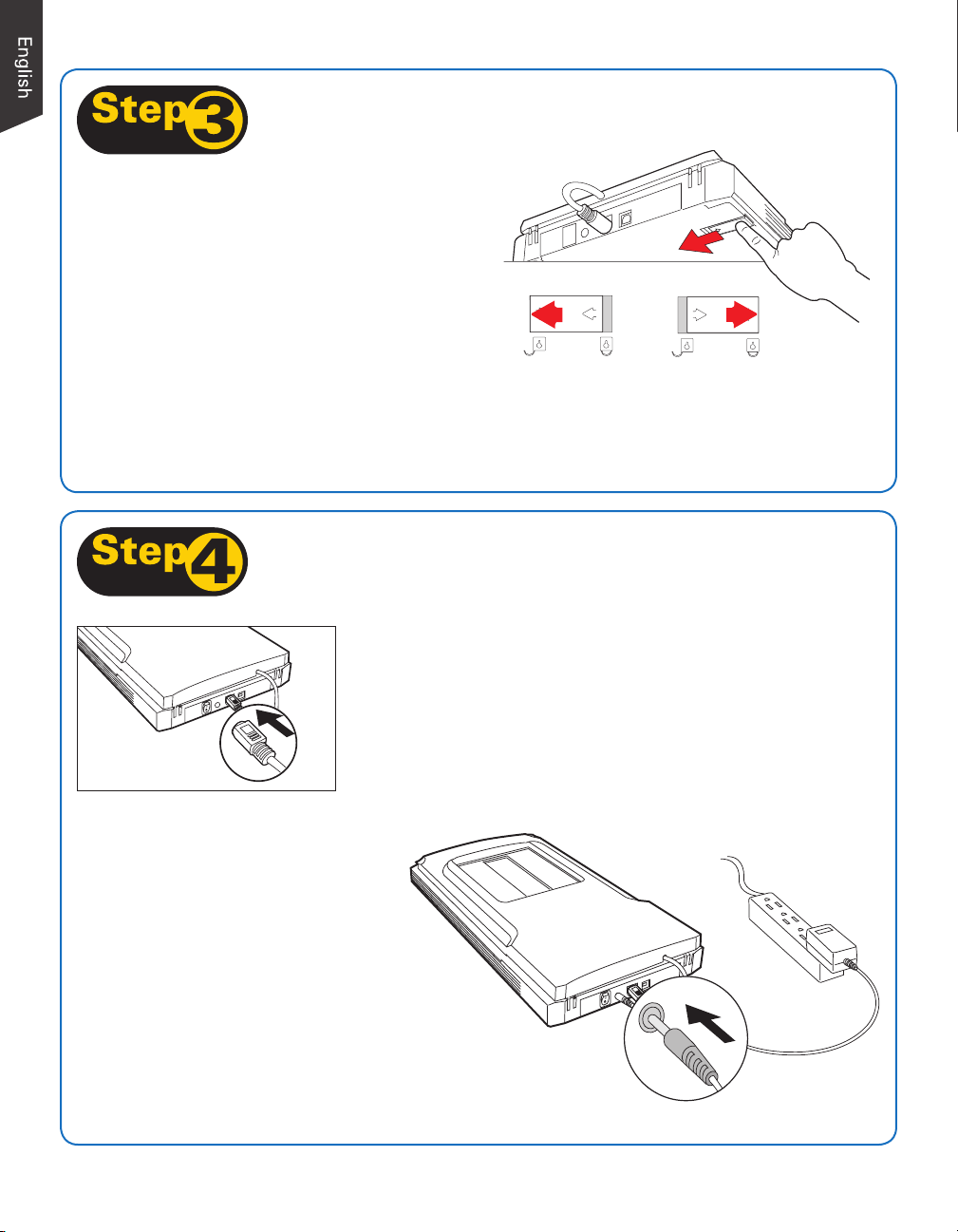 English

Step 3

Step 4