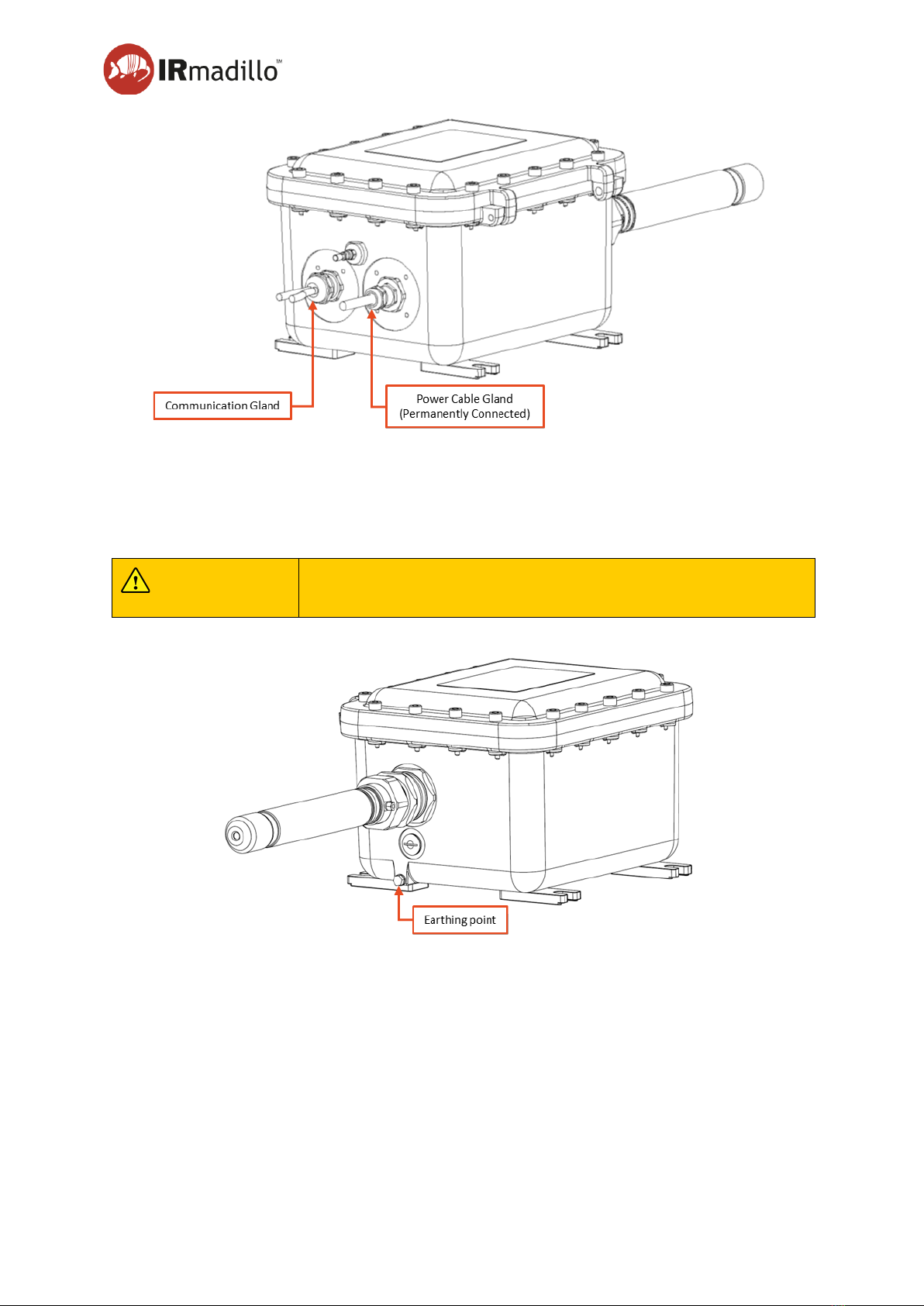 IRmadillo™

Communication Gland

Power Cable Gland (Permanently Connected)

Earthing point