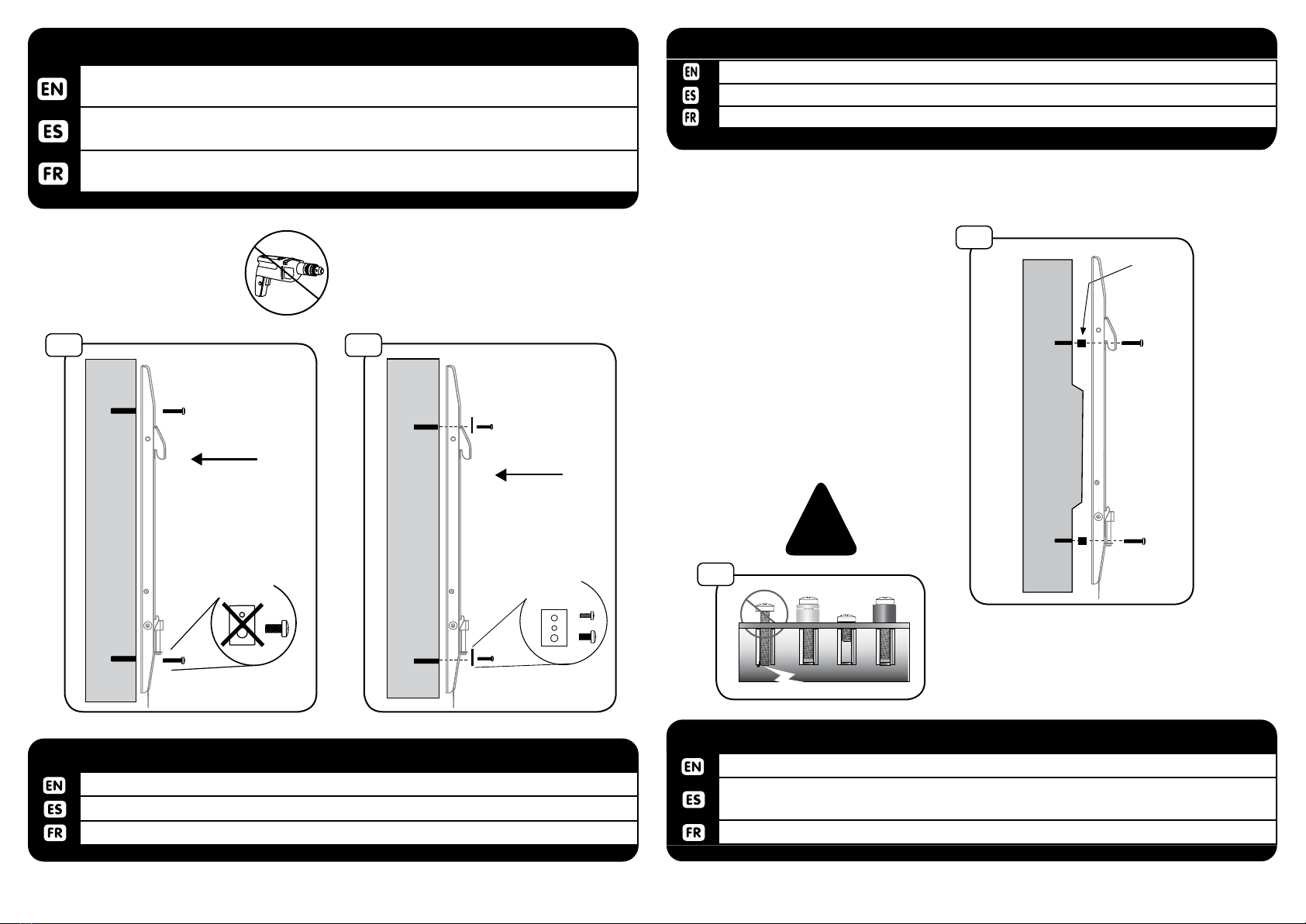 EN
ES
FR

EN
ES
FR

EN
ES
FR

EN
ES
FR