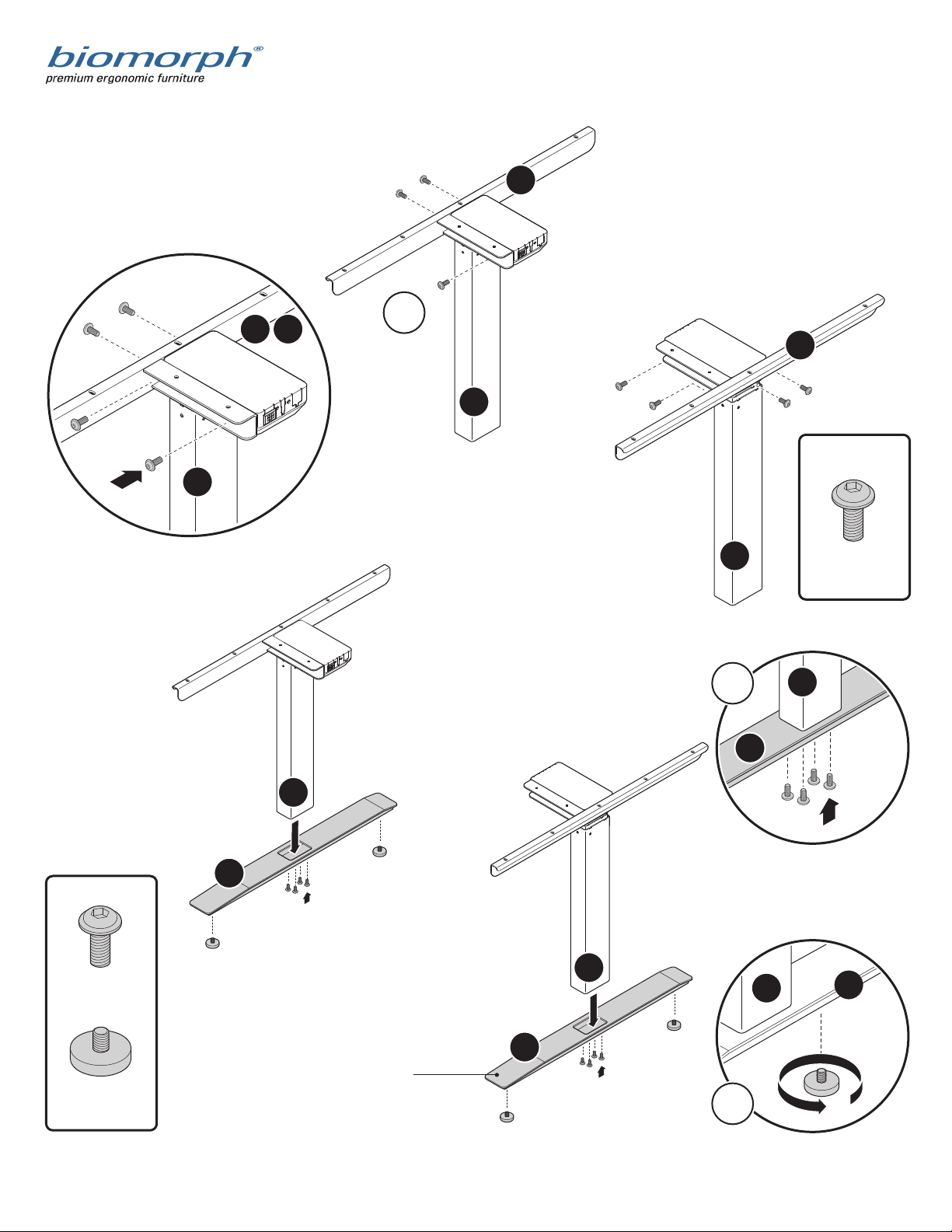 biomorph®
premium ergonomic furniture