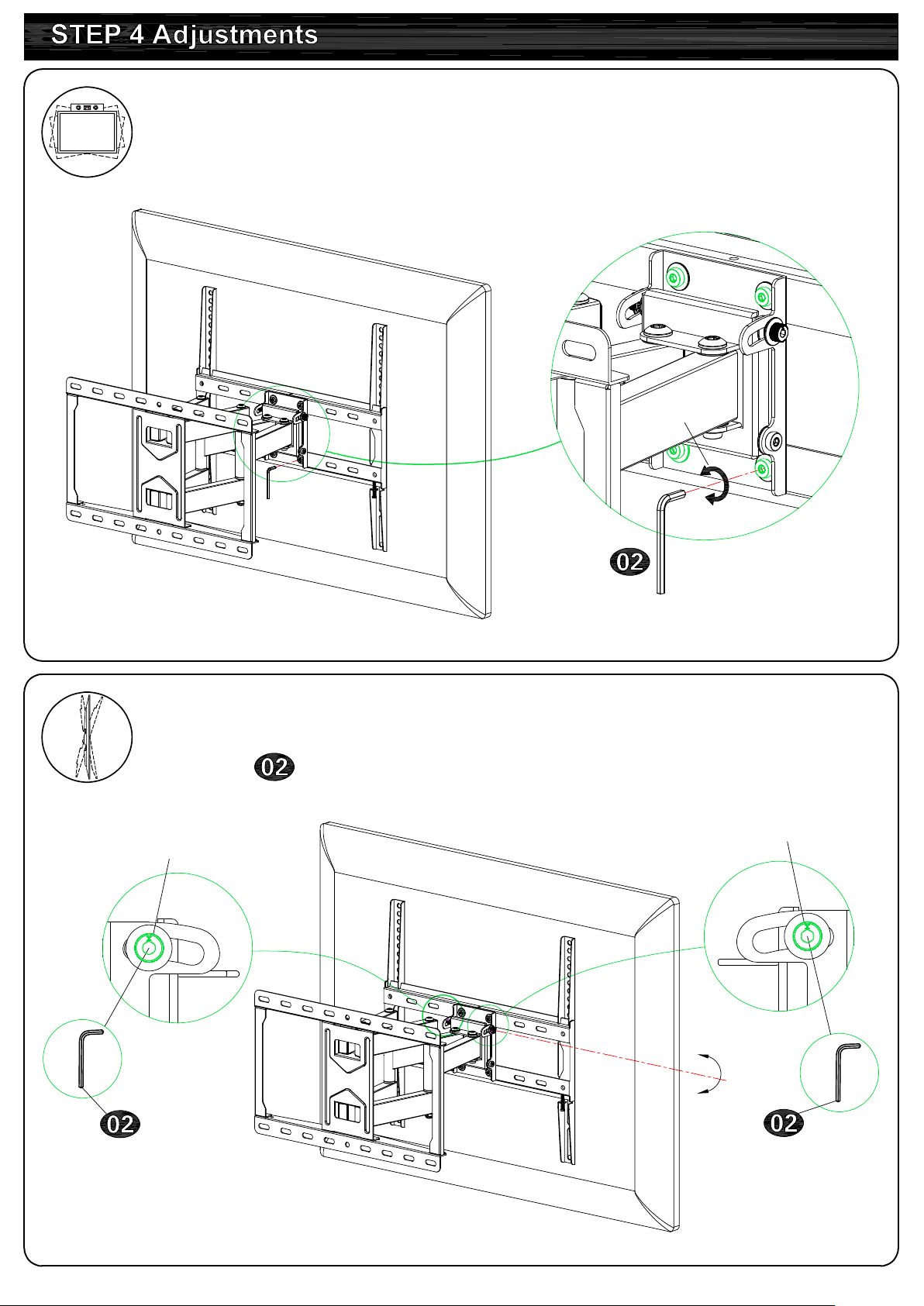 STEP 4 Adjustments

02

02

02

02