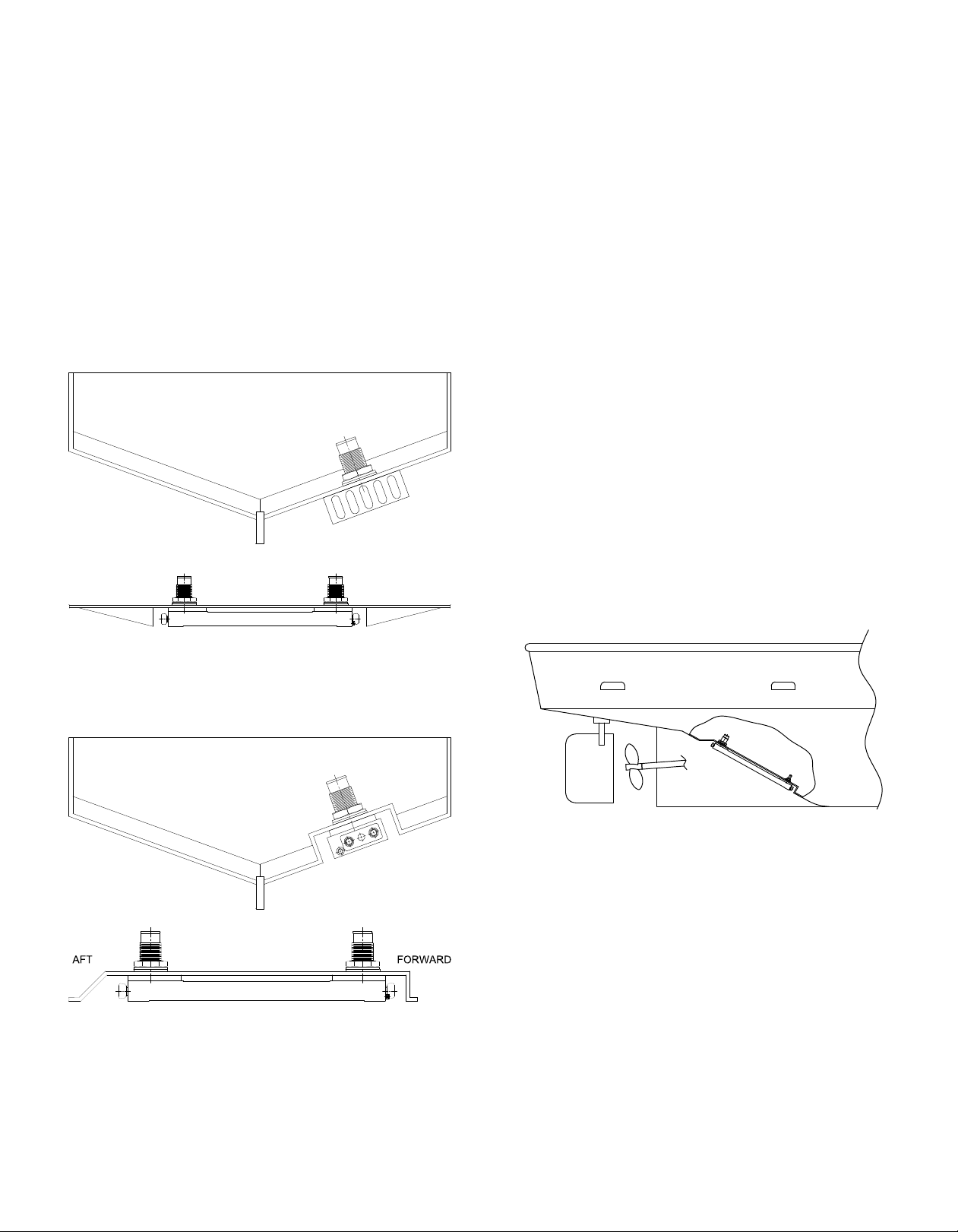 AFT

FORWARD