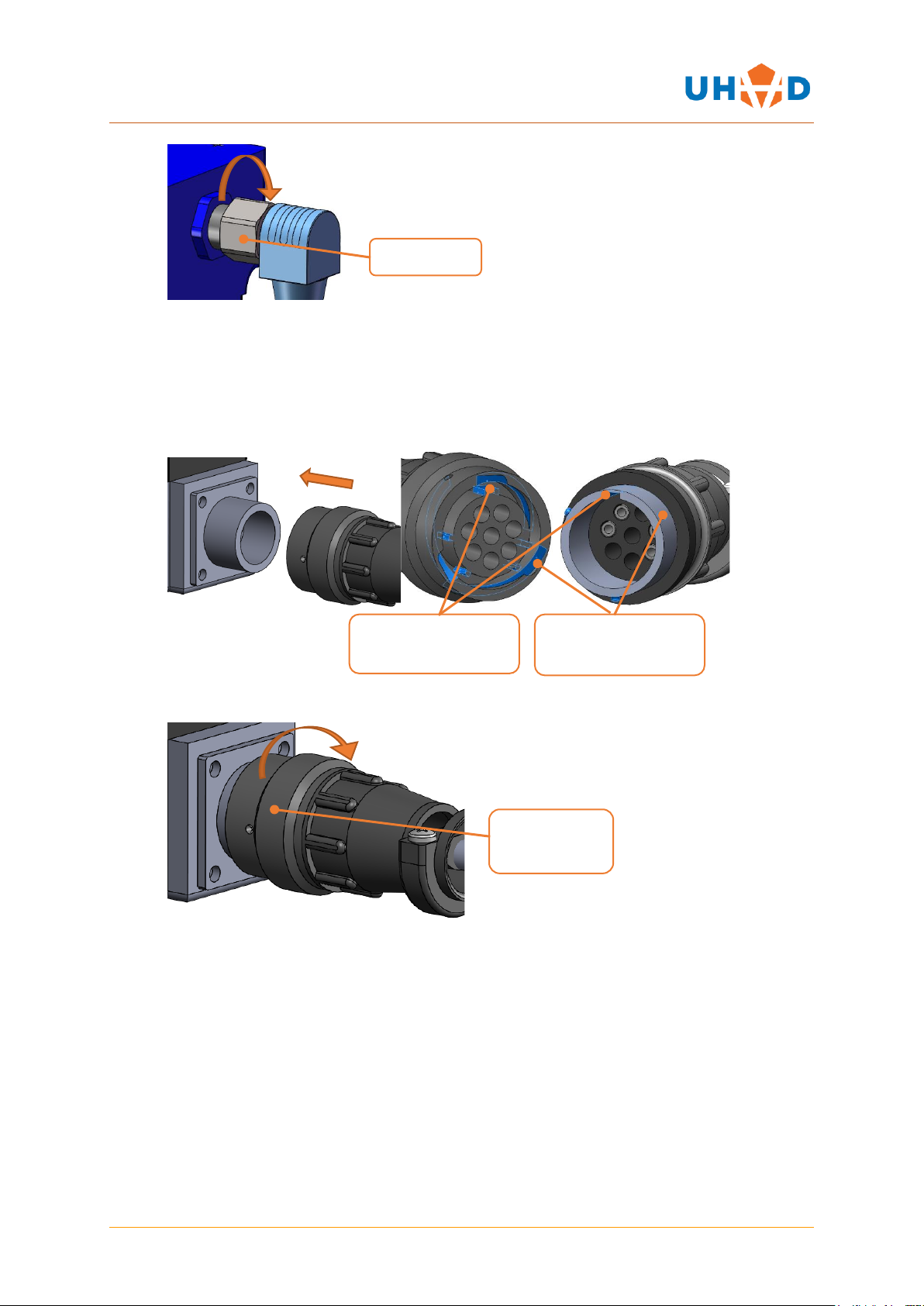 UHD