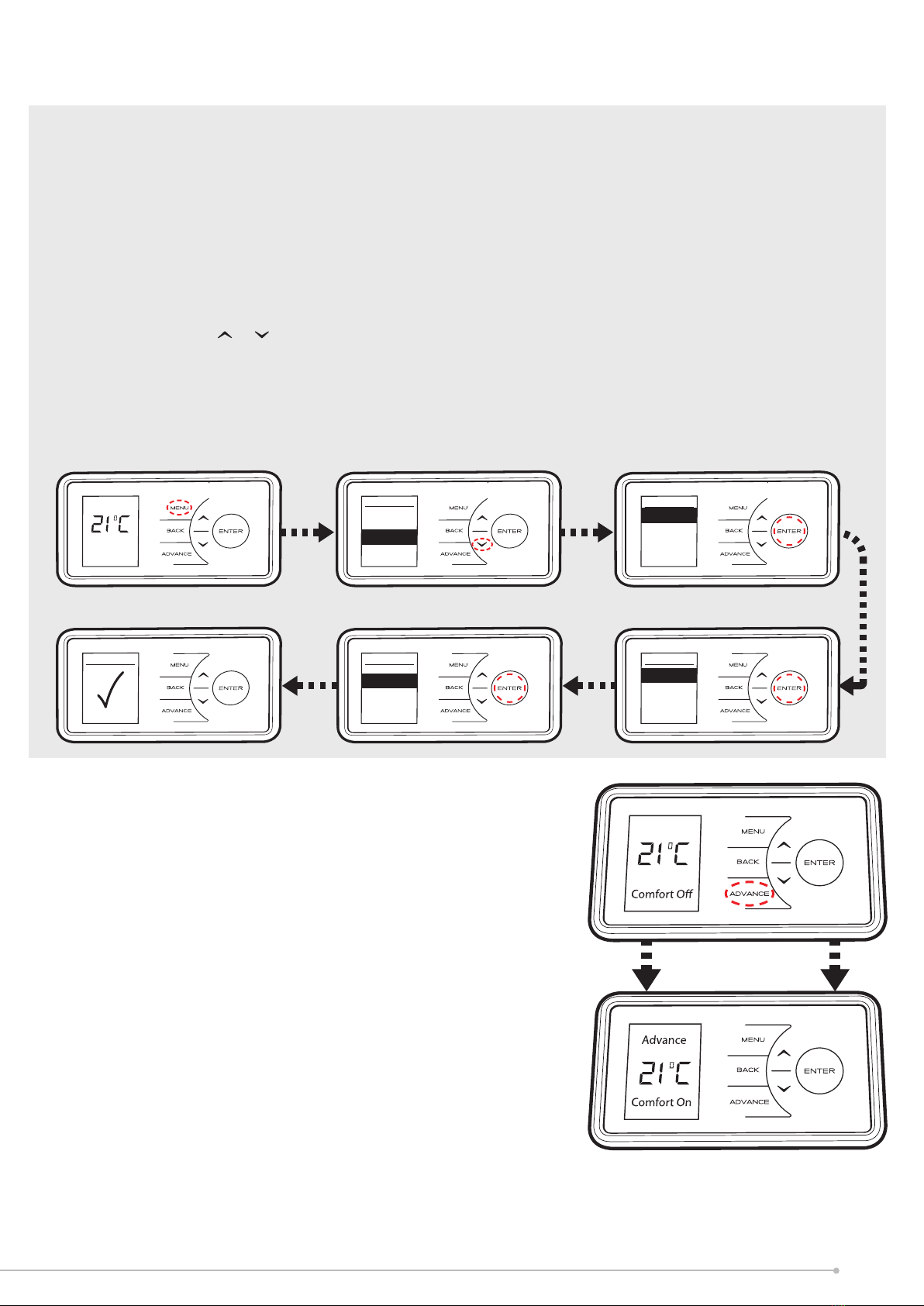 21°C
MENU
BACK
ADVANCE
ENTER

MENU
BACK
ADVANCE
ENTER

MENU
BACK
ADVANCE
ENTER

MENU
BACK
ADVANCE
ENTER

MENU
BACK
ADVANCE
ENTER

MENU
BACK
ADVANCE
ENTER

21°C
Comfort Off
MENU
BACK
ADVANCE
ENTER

Advance
21°C
Comfort On
MENU
BACK
ADVANCE
ENTER