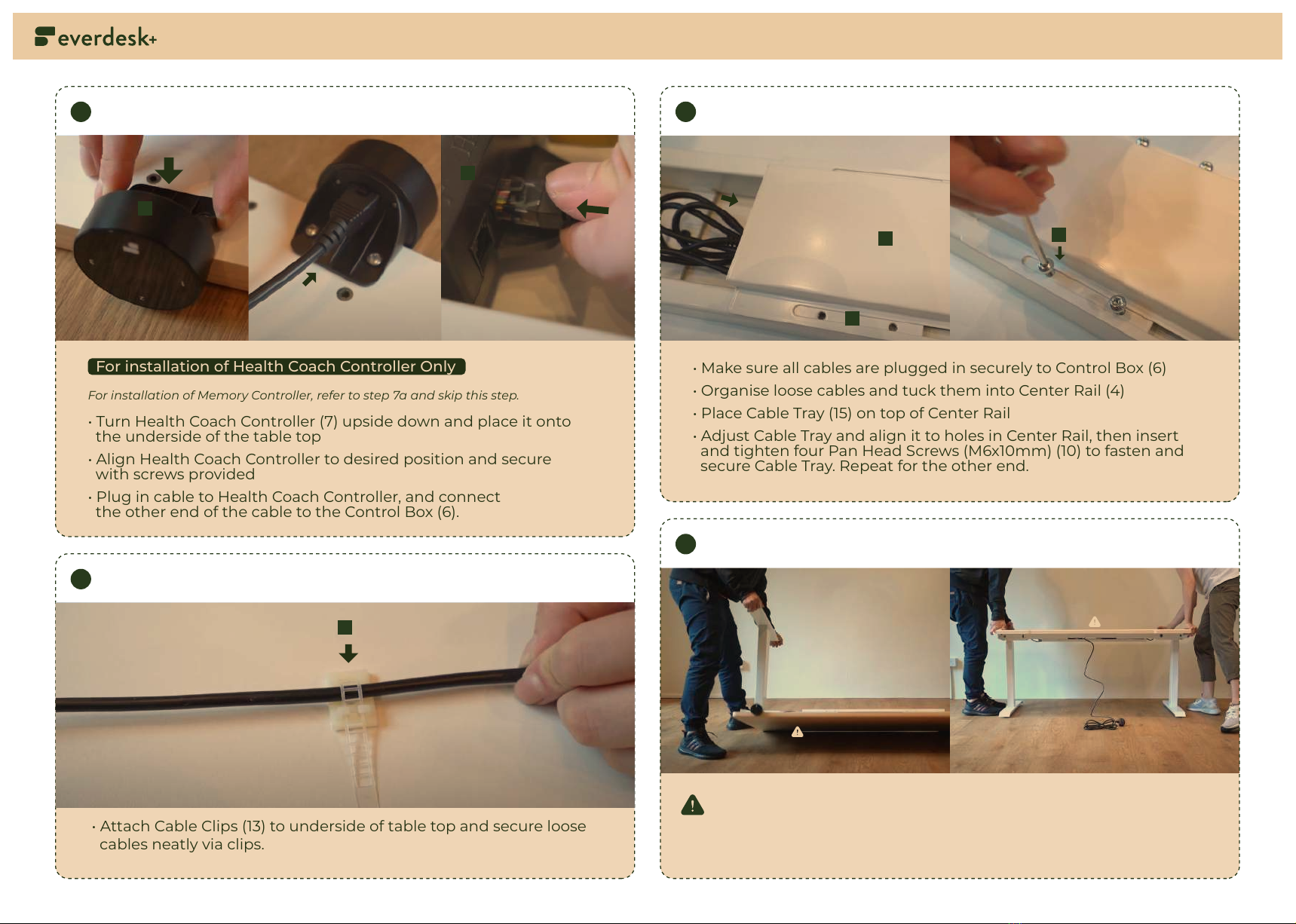 everdesk+

For installation of Health Coach Controller Only

For installation of Memory Controller, refer to step 7a and skip this step.

• Turn Health Coach Controller (7) upside down and place it onto the underside of the table top

• Align Health Coach Controller to desired position and secure with screws provided

• Plug in cable to Health Coach Controller, and connect the other end of the cable to the Control Box (6).

• Attach Cable Clips (13) to underside of table top and secure loose cables neatly via clips.

• Make sure all cables are plugged in securely to Control Box (6)

• Organise loose cables and tuck them into Center Rail (4)

• Place Cable Tray (15) on top of Center Rail

• Adjust Cable Tray and align it to holes in Center Rail, then insert and tighten four Pan Head Screws (M6x10mm) (10) to fasten and secure Cable Tray. Repeat for the other end.