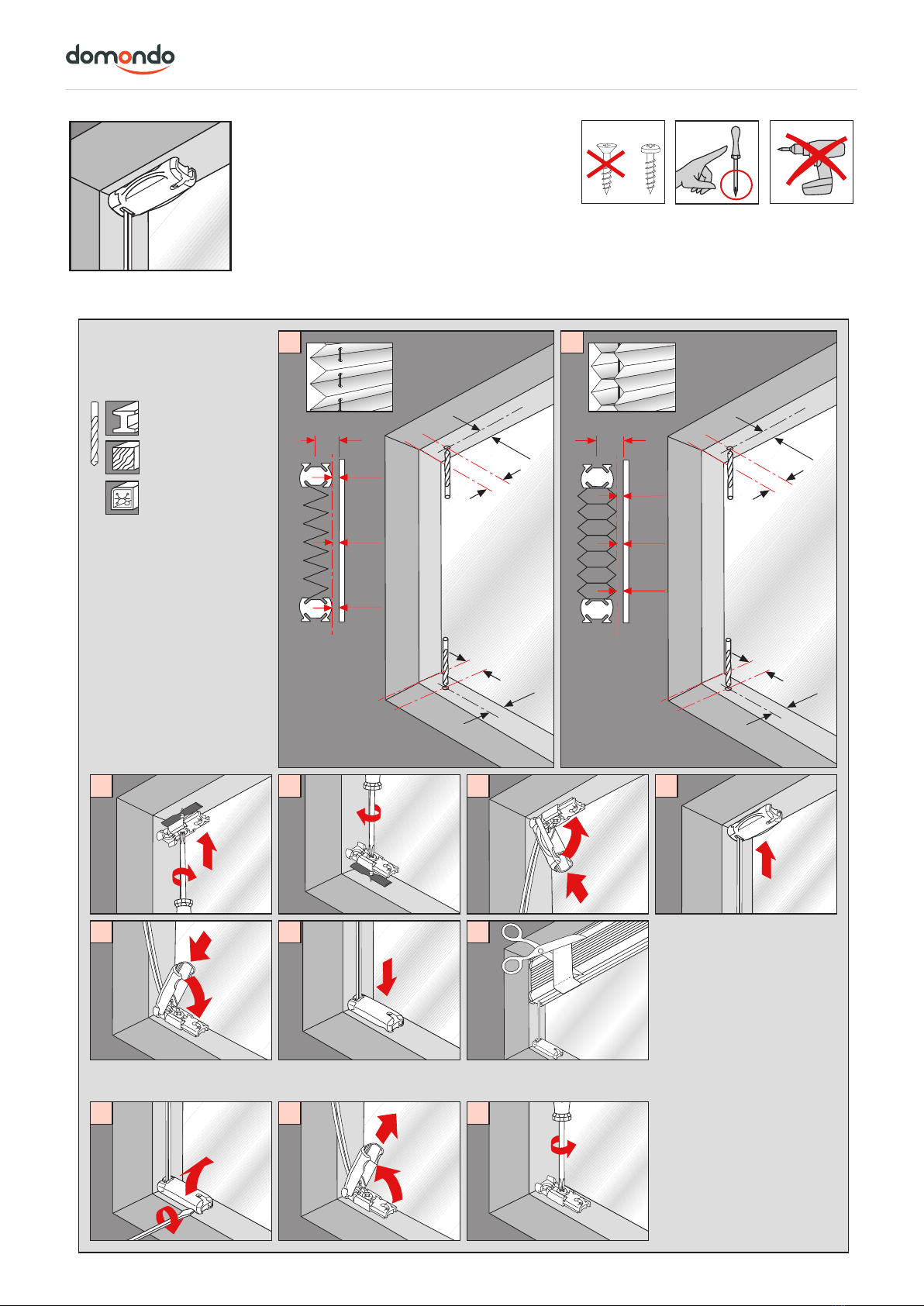 domondo