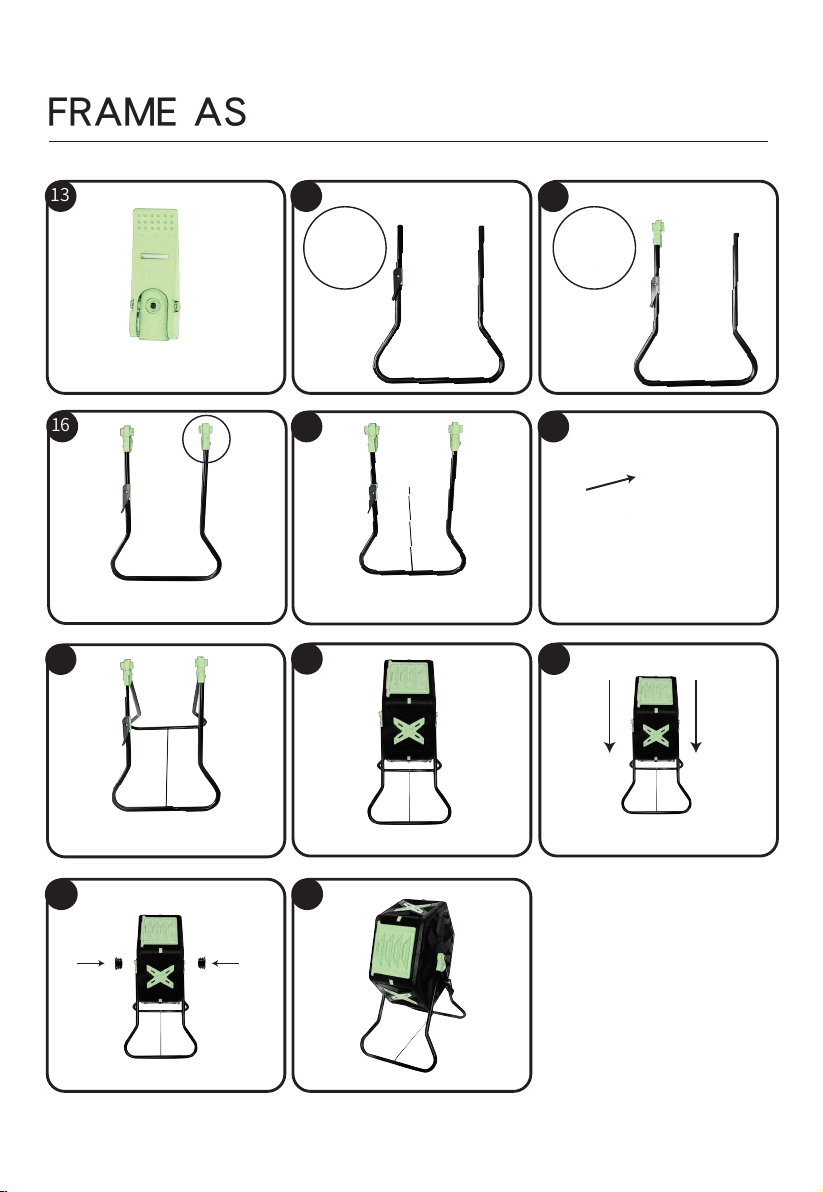 FRAME AS

13

16