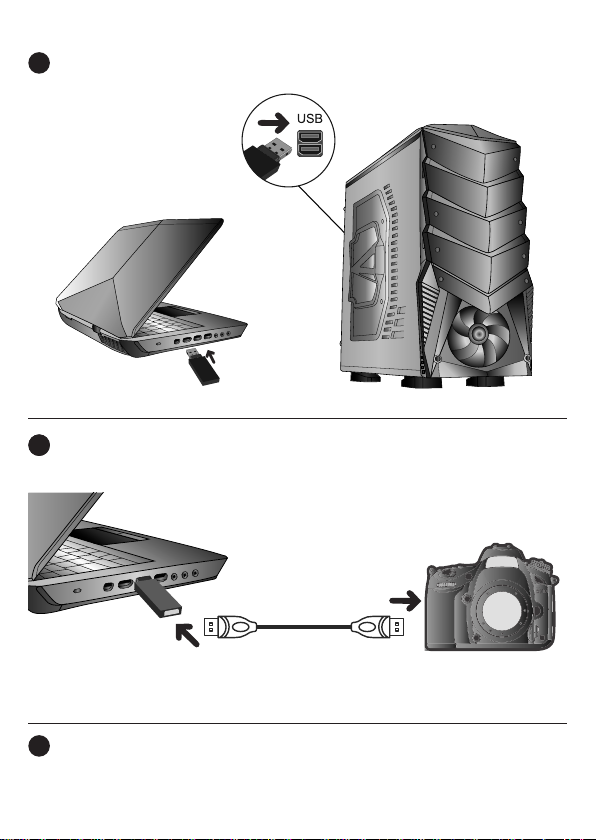 USB