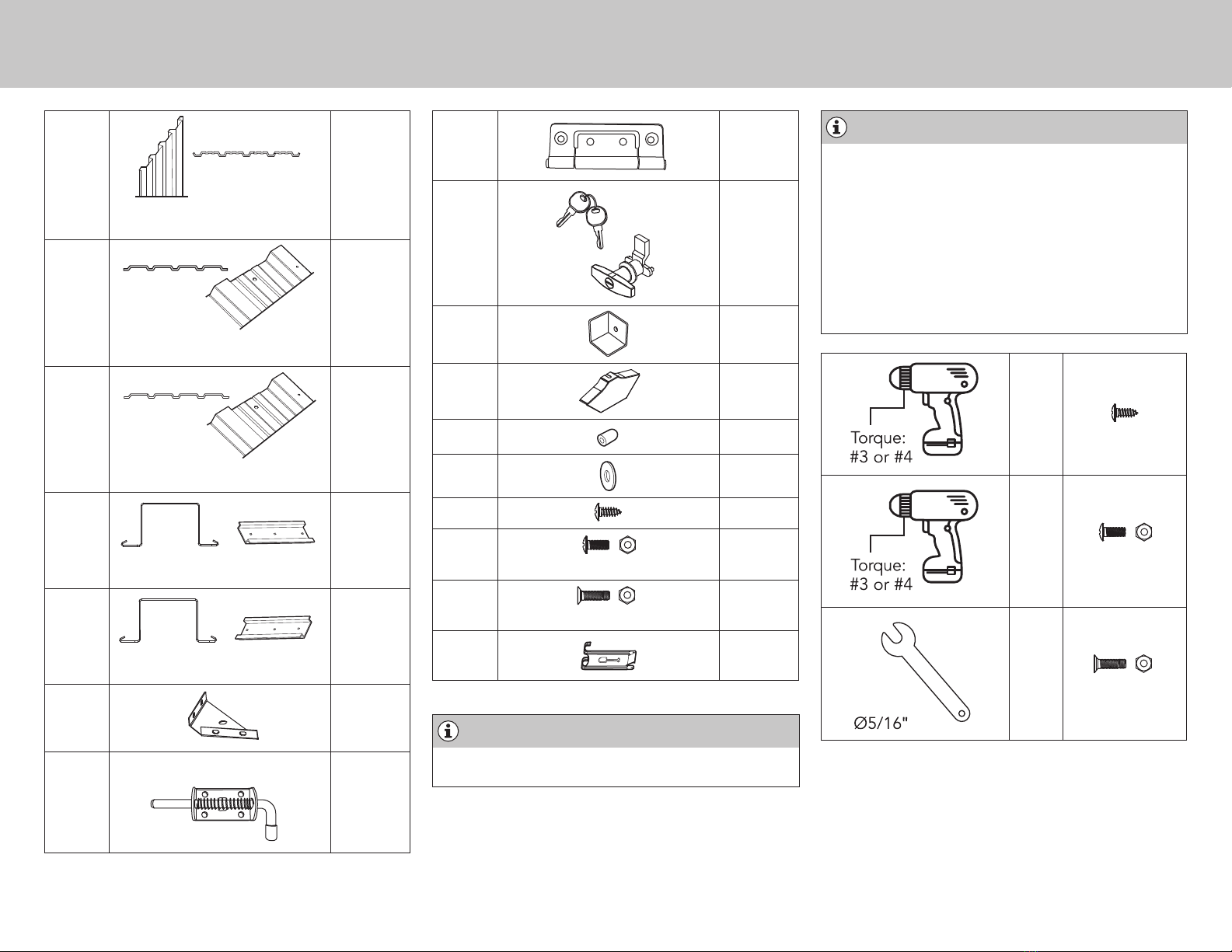 Torque:
#3 or #4

Torque:
#3 or #4

Ø5/16"