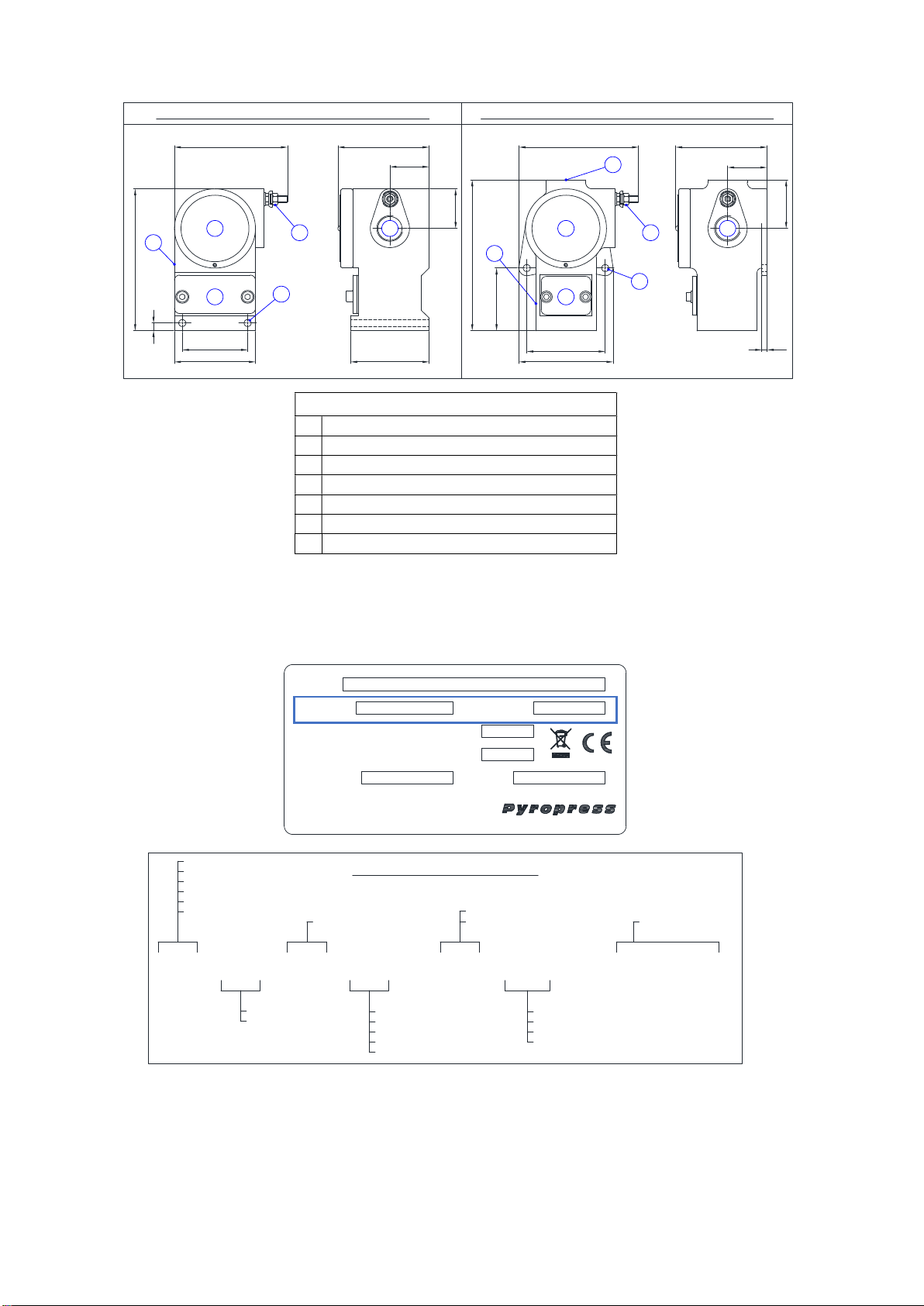 Pyropress