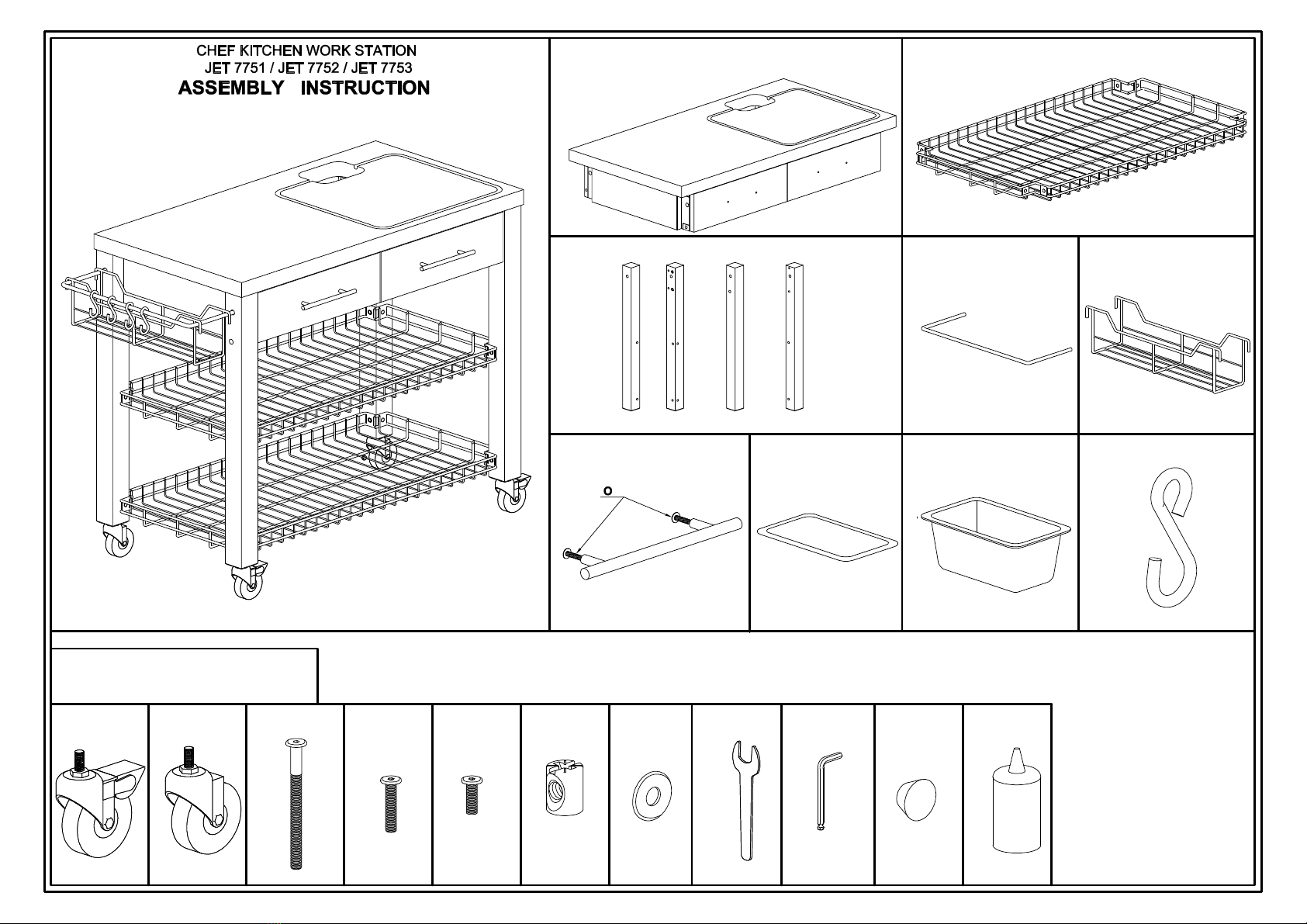 CHEF KITCHEN WORK STATION
JET 7751 / JET 7752 / JET 7753
ASSEMBLY INSTRUCTION

O