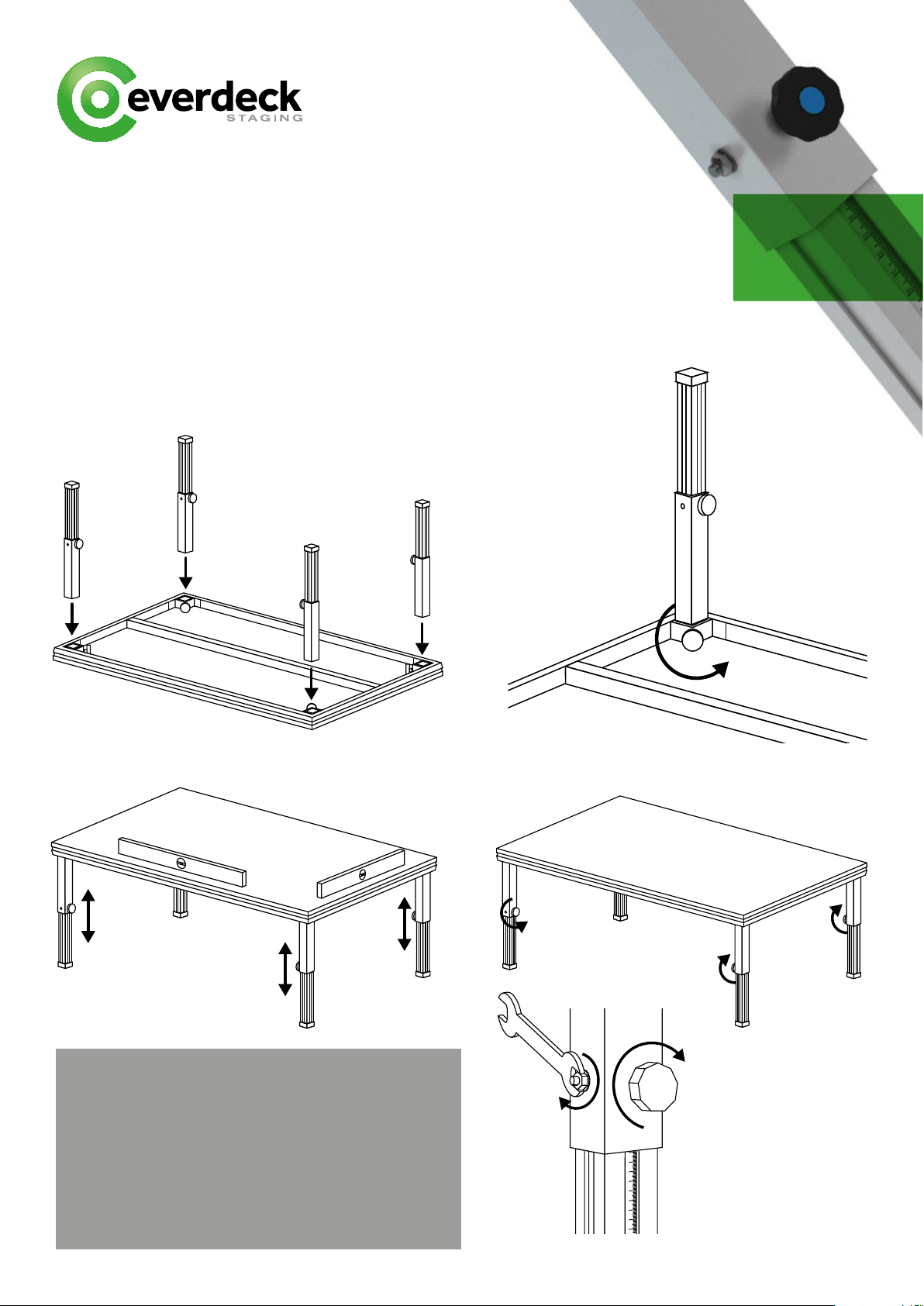 everdeck
STAGING